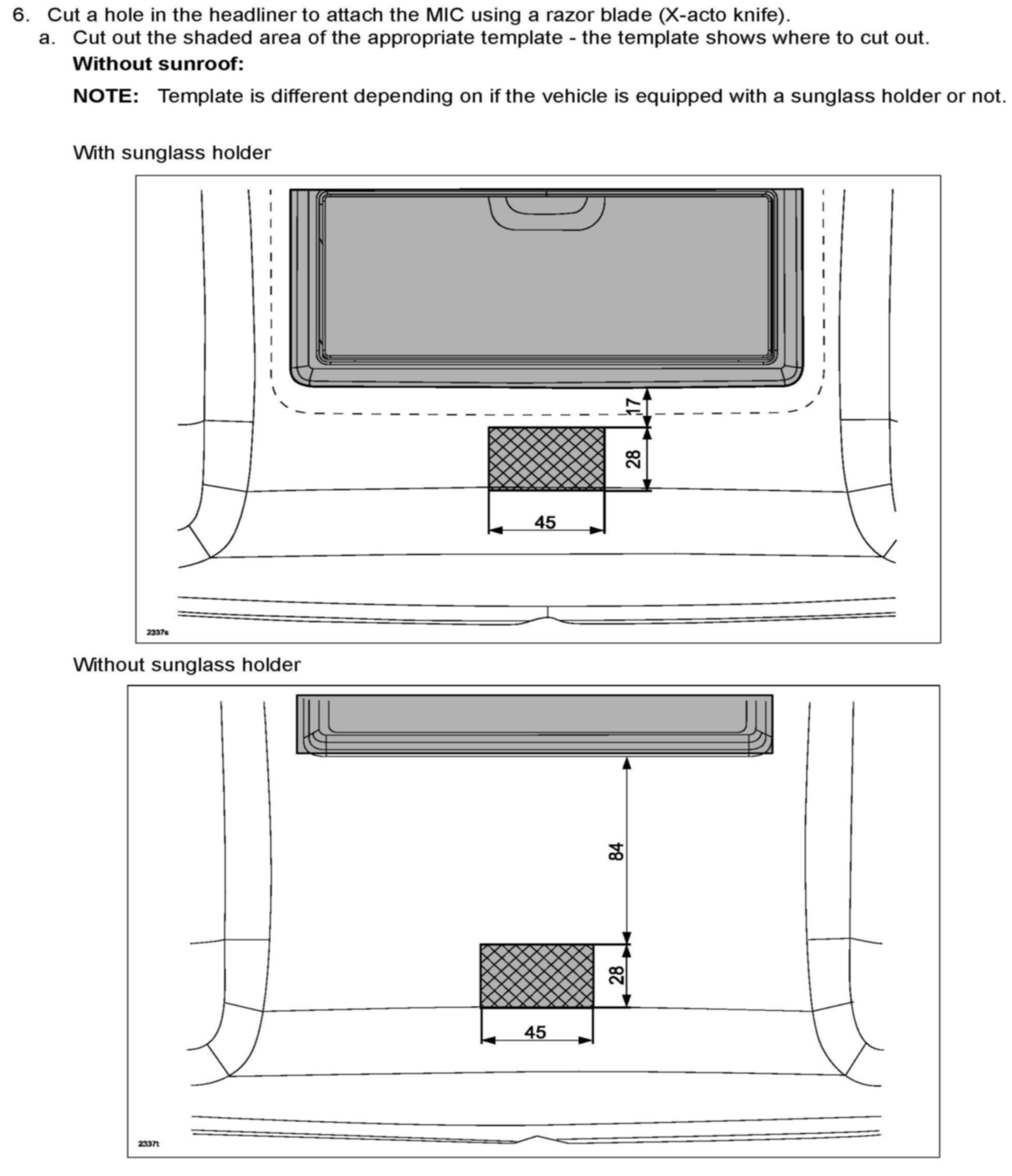 6. Cut a hole in the headliner to attach the MIC using a razor blade (X-acto knife).
a. Cut out the shaded area of the appropriate template - the template shows where to cut out.
Without sunroof:
NOTE: Template is different depending on if the vehicle is equipped with a sunglass holder or not.

With sunglass holder

17
28
45
2337s

Without sunglass holder

84
28
45
2337t