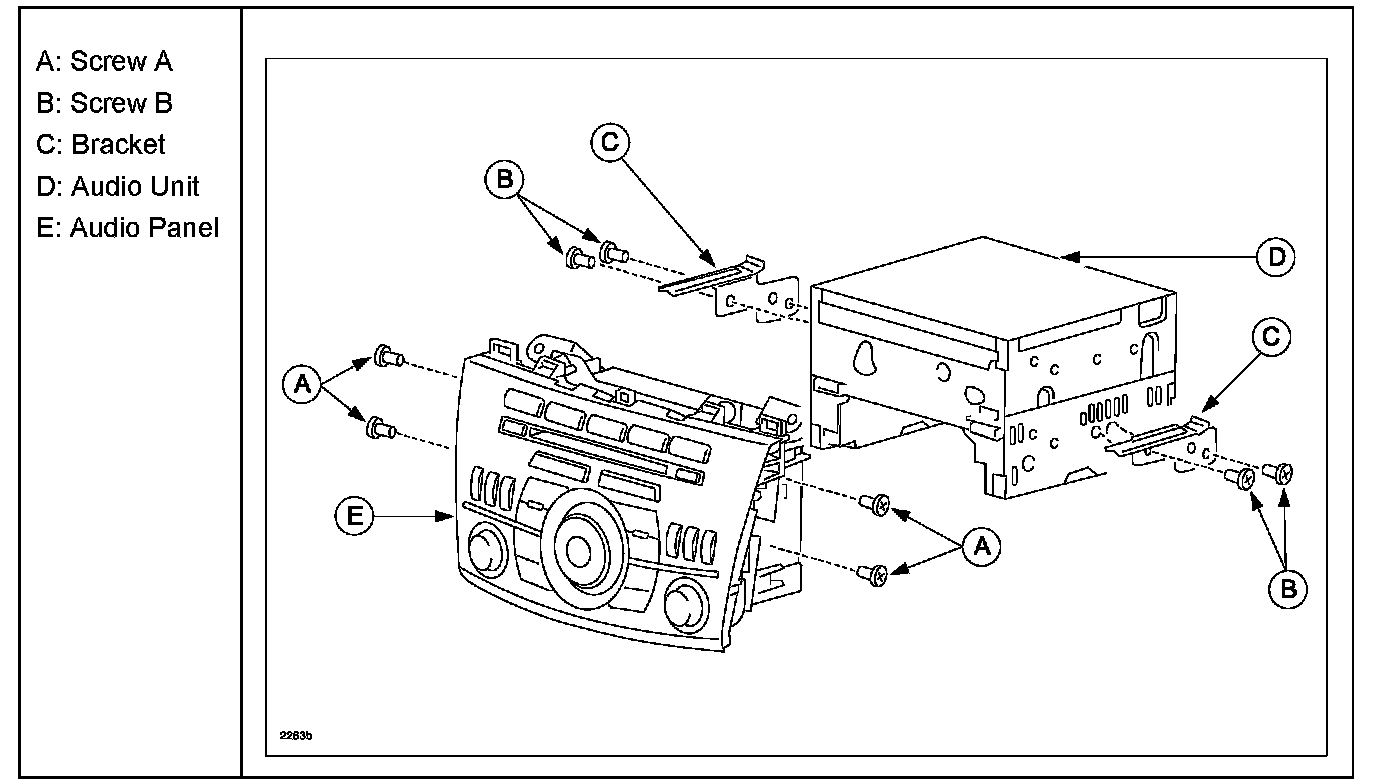 A: Screw A
B: Screw B
C: Bracket
D: Audio Unit
E: Audio Panel

C
B
D
C
A
E
A
B

2283b