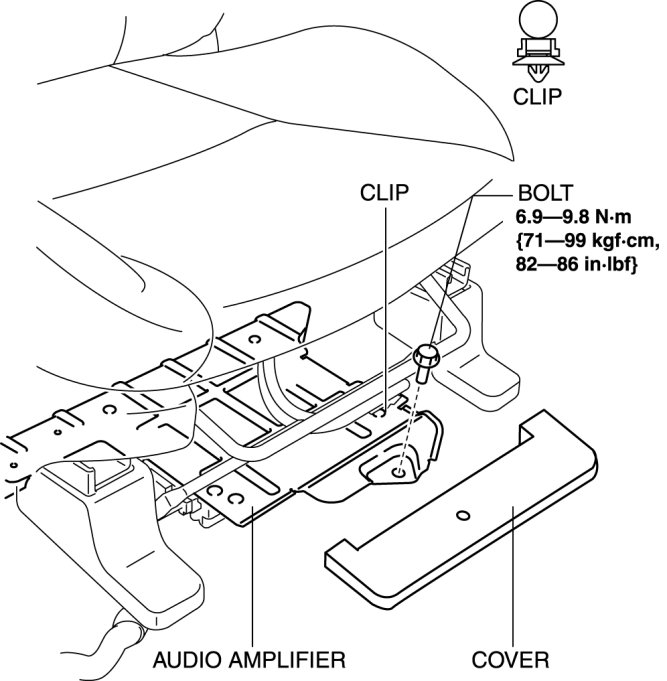 CLIP

CLIP

BOLT
6.9—9.8 N·m
{71—99 kgf·cm,
82—86 in·lbf}

AUDIO AMPLIFIER

COVER