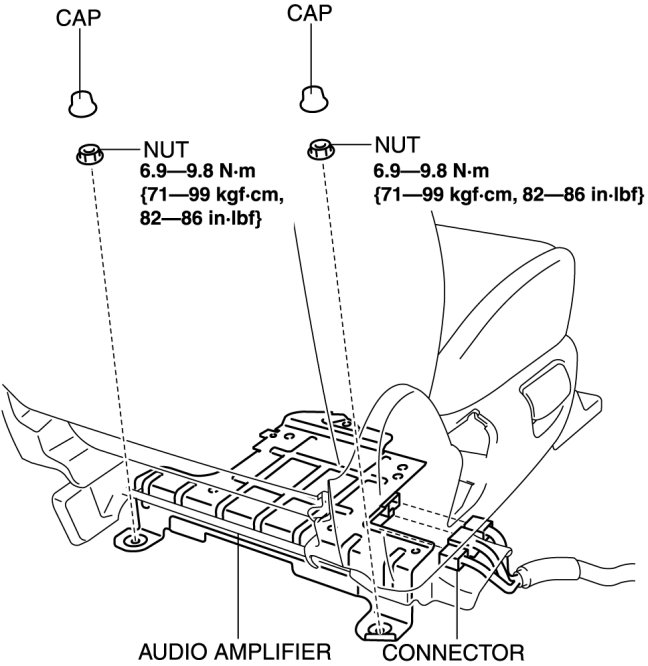 CAP

CAP

NUT
6.9—9.8 N·m
{71—99 kgf·cm,
82—86 in·lbf}

NUT
6.9—9.8 N·m
{71—99 kgf·cm, 82—86 in·lbf}

AUDIO AMPLIFIER

CONNECTOR