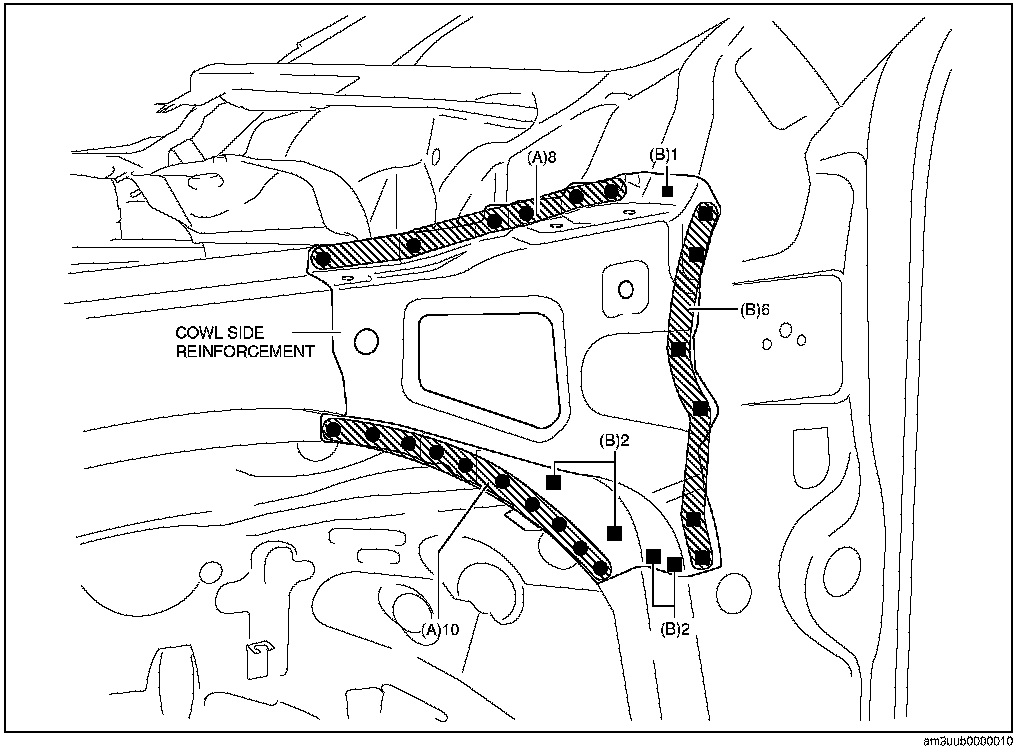 (A)8
(B)1
(B)6
COWL SIDE REINFORCEMENT
(B)2
(A)10
(B)2
am3uub0000010