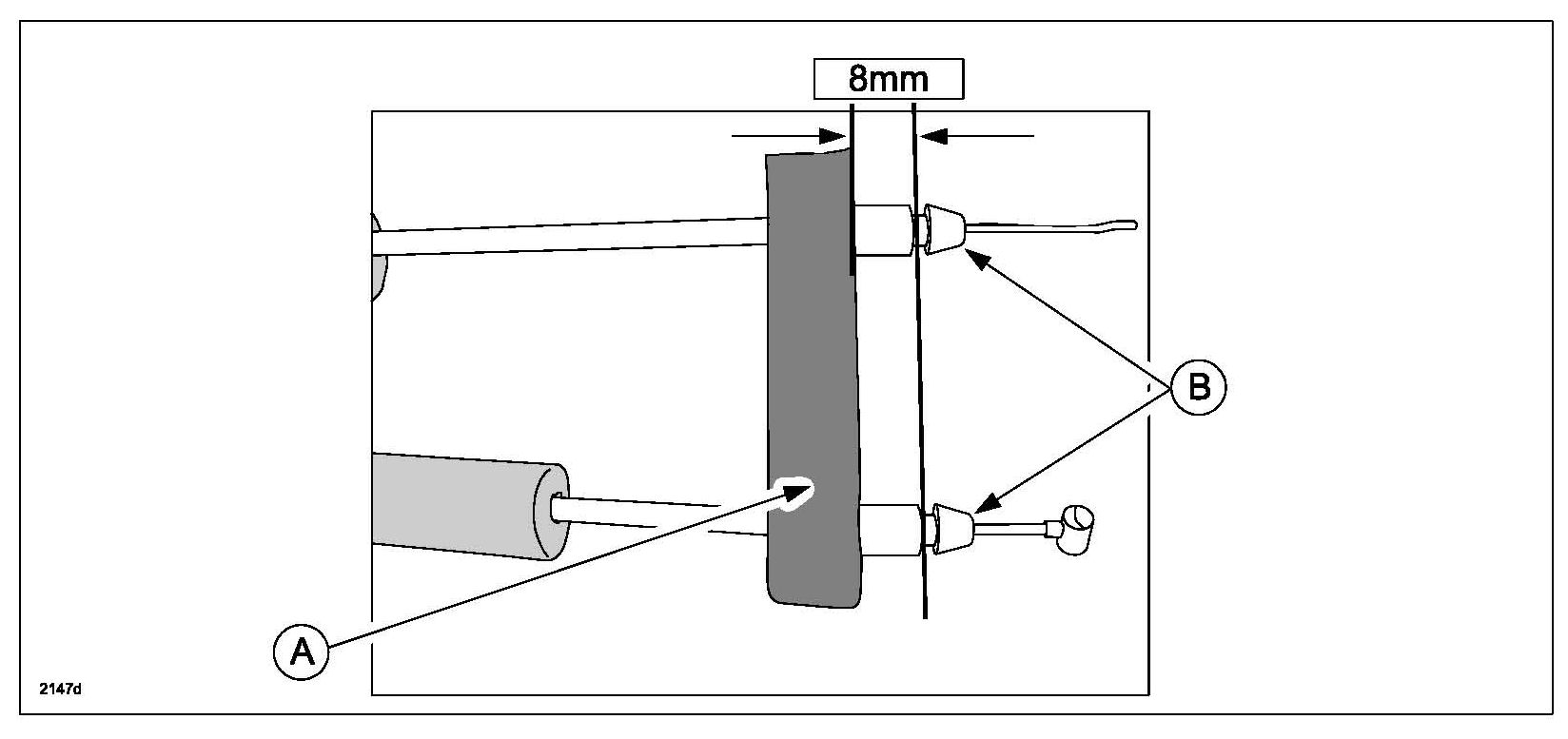 8mm

B

A

2147d