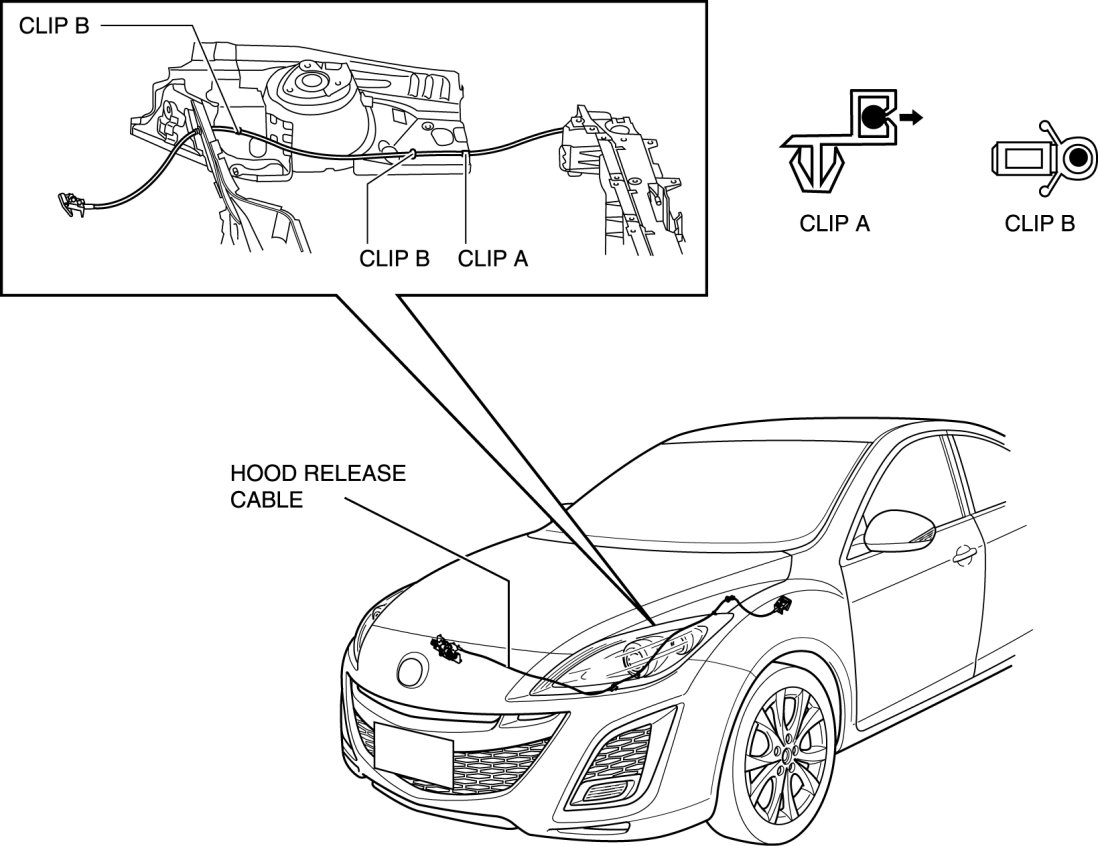 CLIP B

CLIP B

CLIP A

CLIP A

CLIP B

HOOD RELEASE CABLE