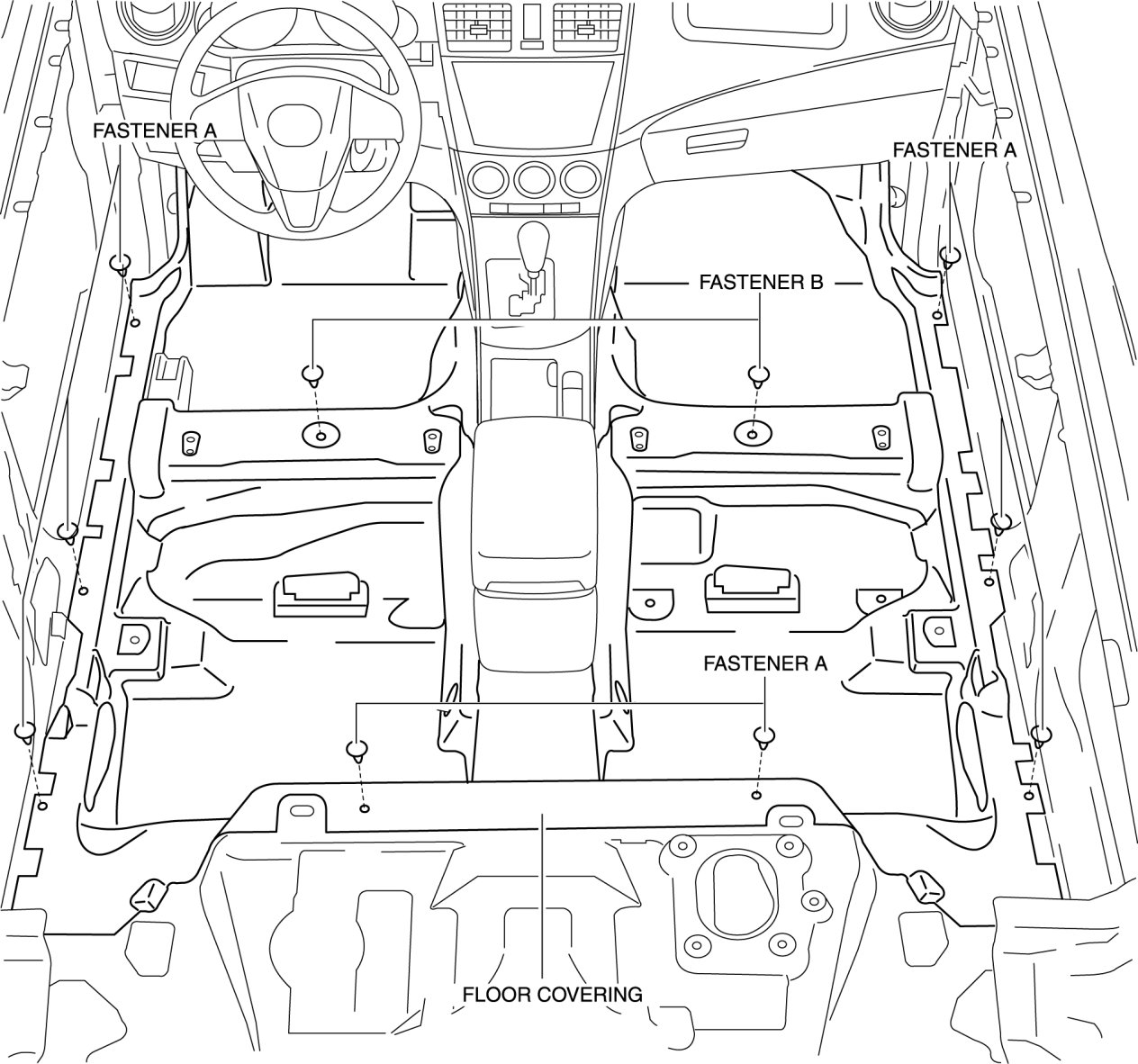 FASTENER A

FASTENER A

FASTENER B

FASTENER A

FLOOR COVERING