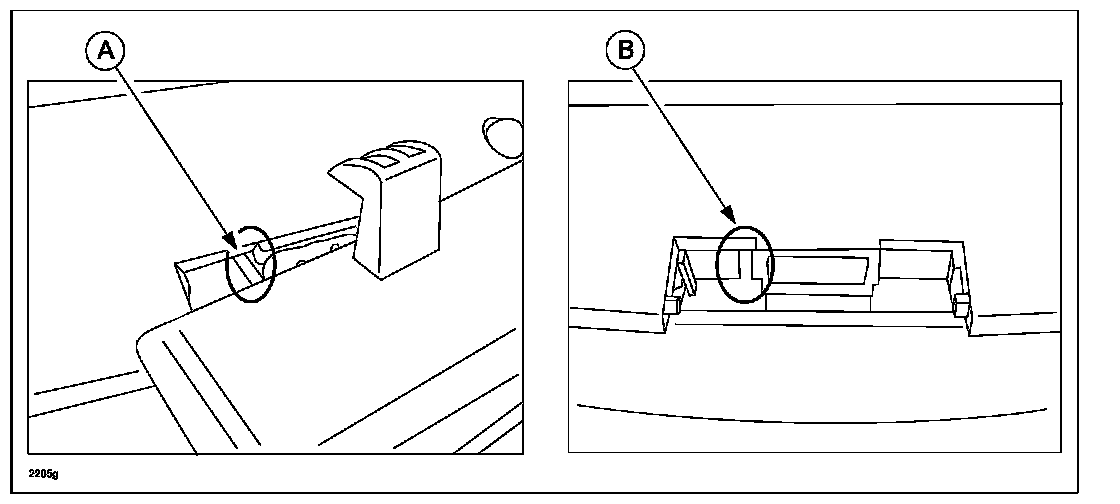 A

B

2205g