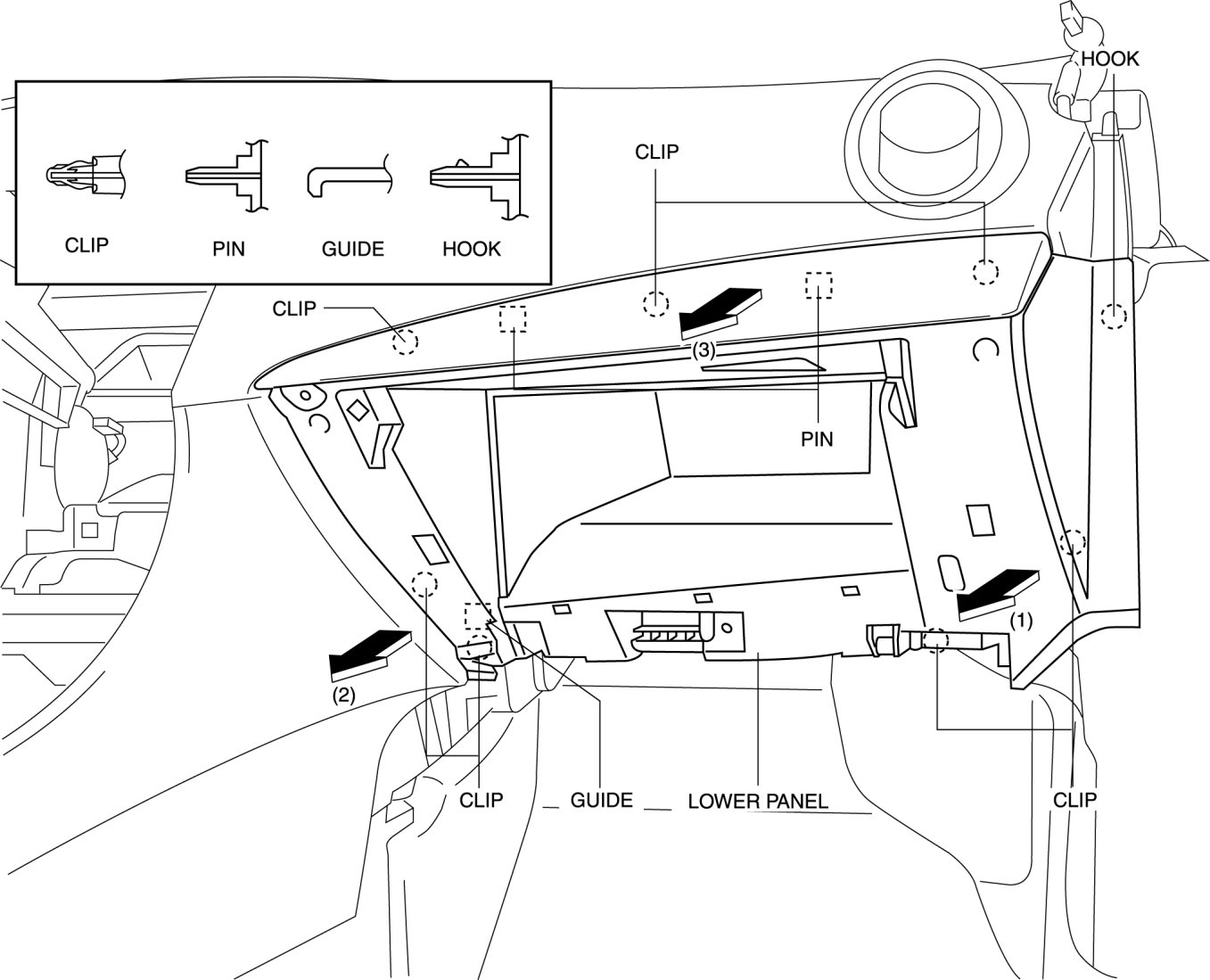 CLIP
PIN
GUIDE
HOOK

HOOK
CLIP
CLIP
(3)
PIN
(1)
(2)
CLIP
GUIDE
LOWER PANEL
CLIP