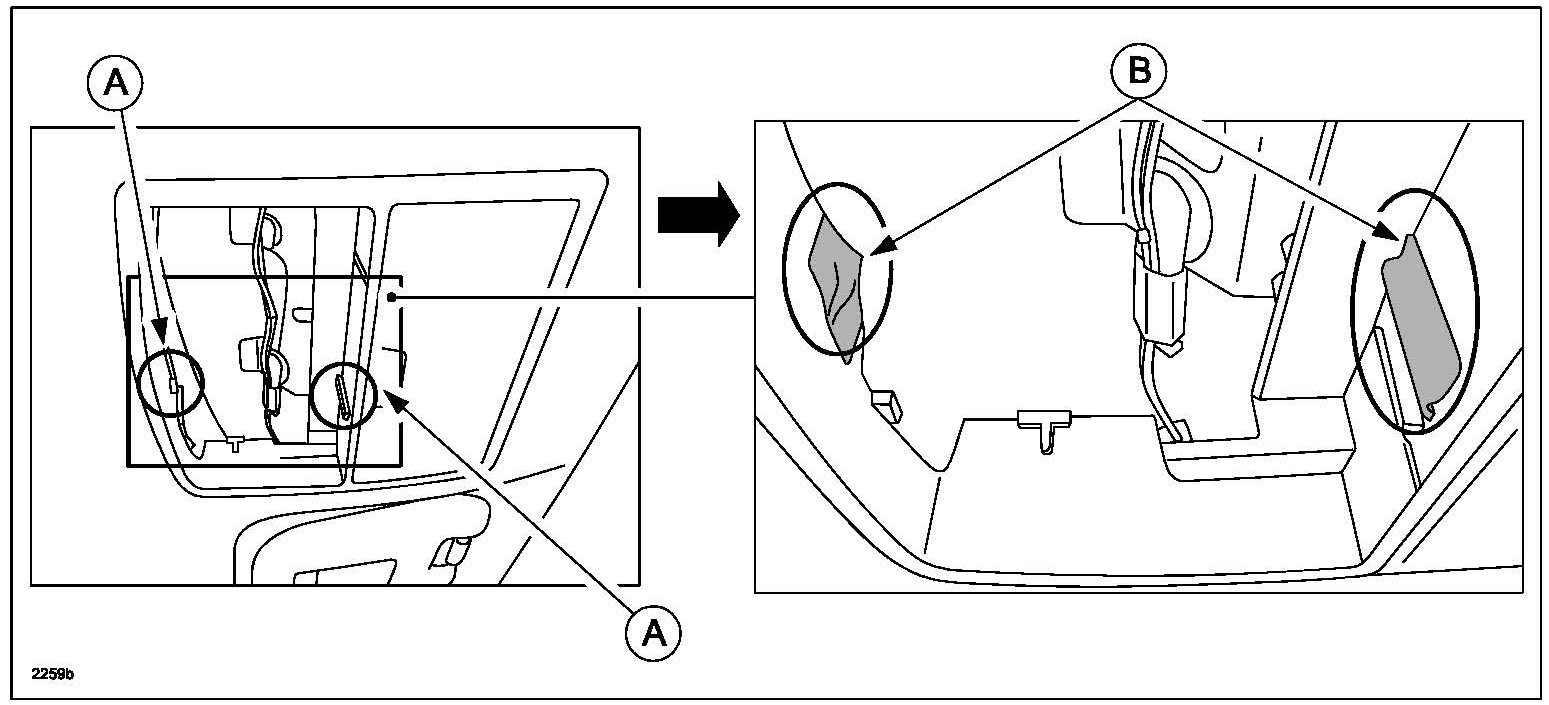 A
B
A
2259b