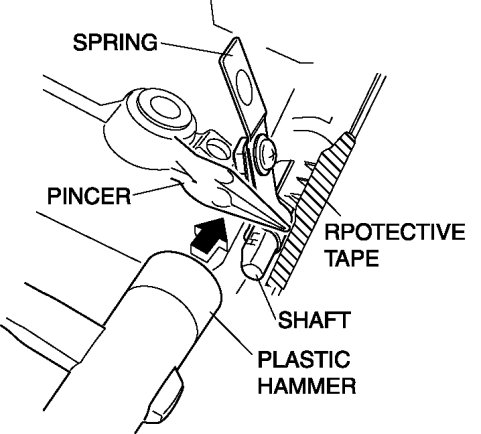 SPRING

PINCER

RPOTECTIVE TAPE

SHAFT

PLASTIC HAMMER