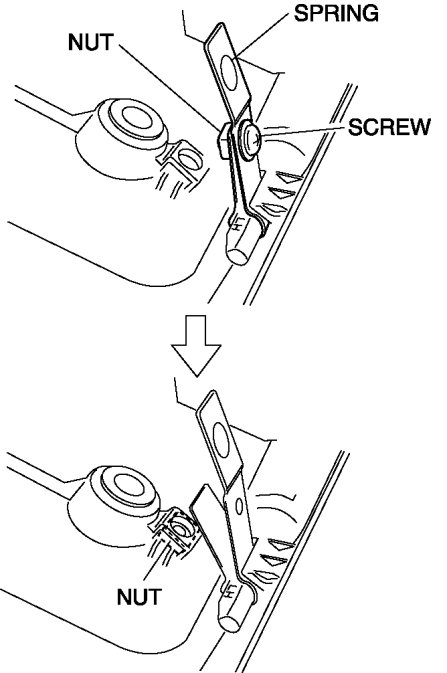 SPRING
NUT
SCREW
NUT