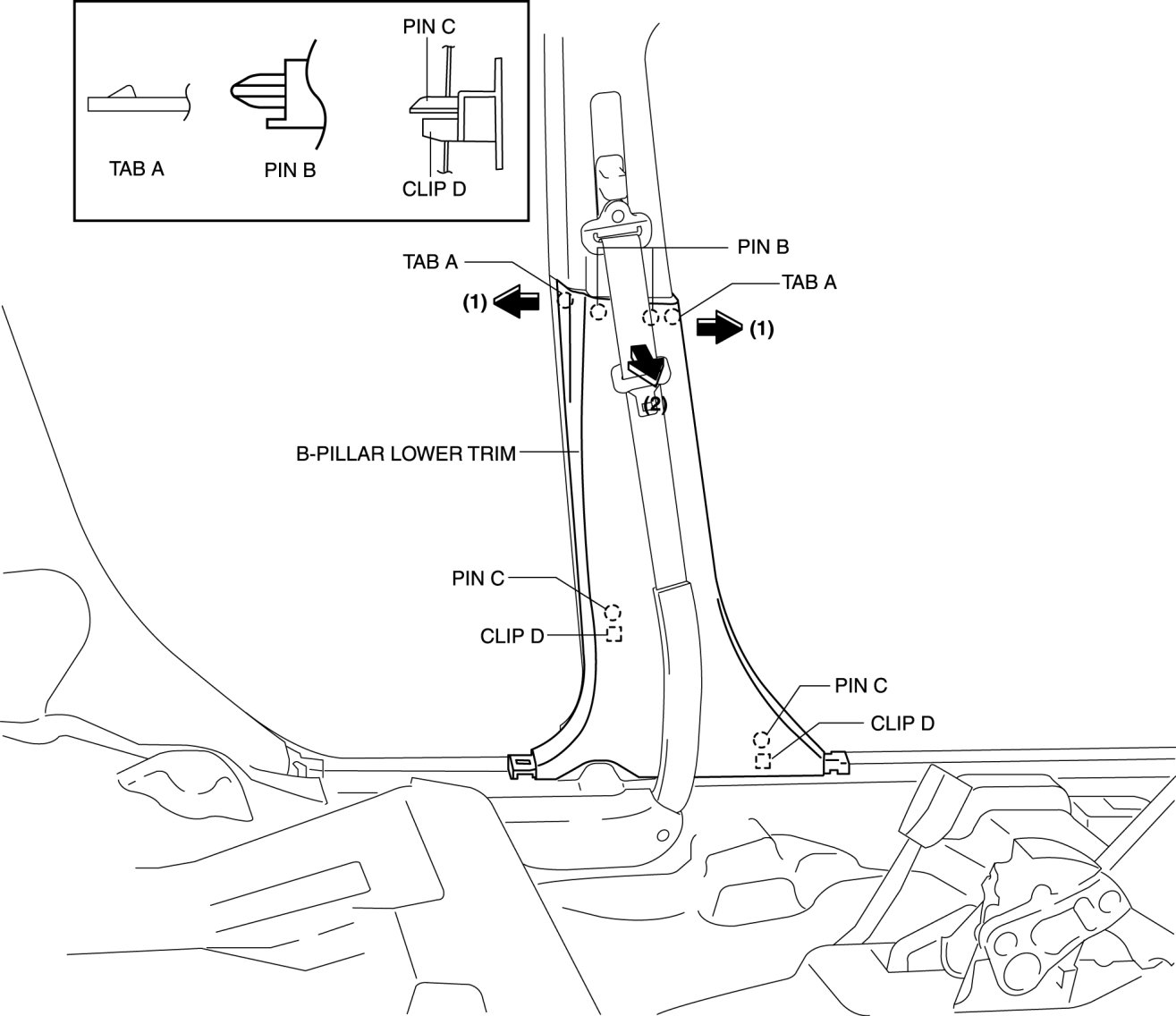 PIN C

TAB A
PIN B
CLIP D

PIN B
TAB A
TAB A
(1)
(1)
(2)
B-PILLAR LOWER TRIM
PIN C
CLIP D
PIN C
CLIP D