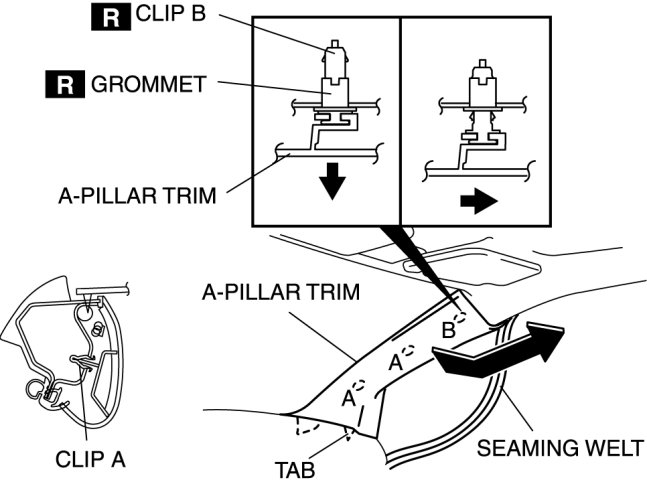 R CLIP B
R GROMMET
A-PILLAR TRIM
A-PILLAR TRIM
B
A
A
CLIP A
TAB
SEAMING WELT