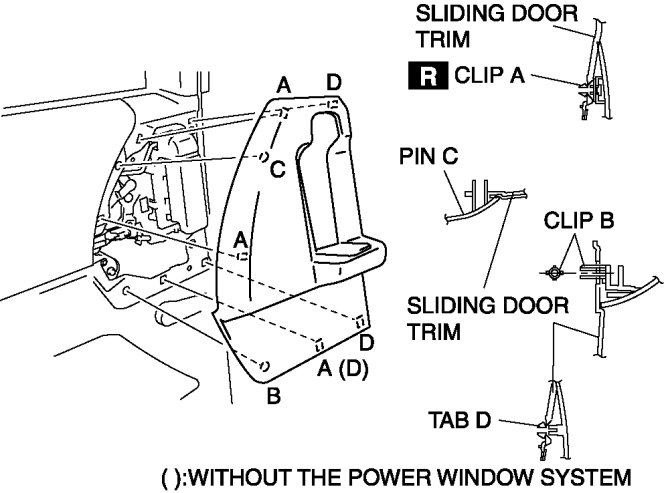 SLIDING DOOR TRIM

R CLIP A

A

D

C

PIN C

CLIP B

A

SLIDING DOOR TRIM

D

A (D)

B

TAB D

( ):WITHOUT THE POWER WINDOW SYSTEM