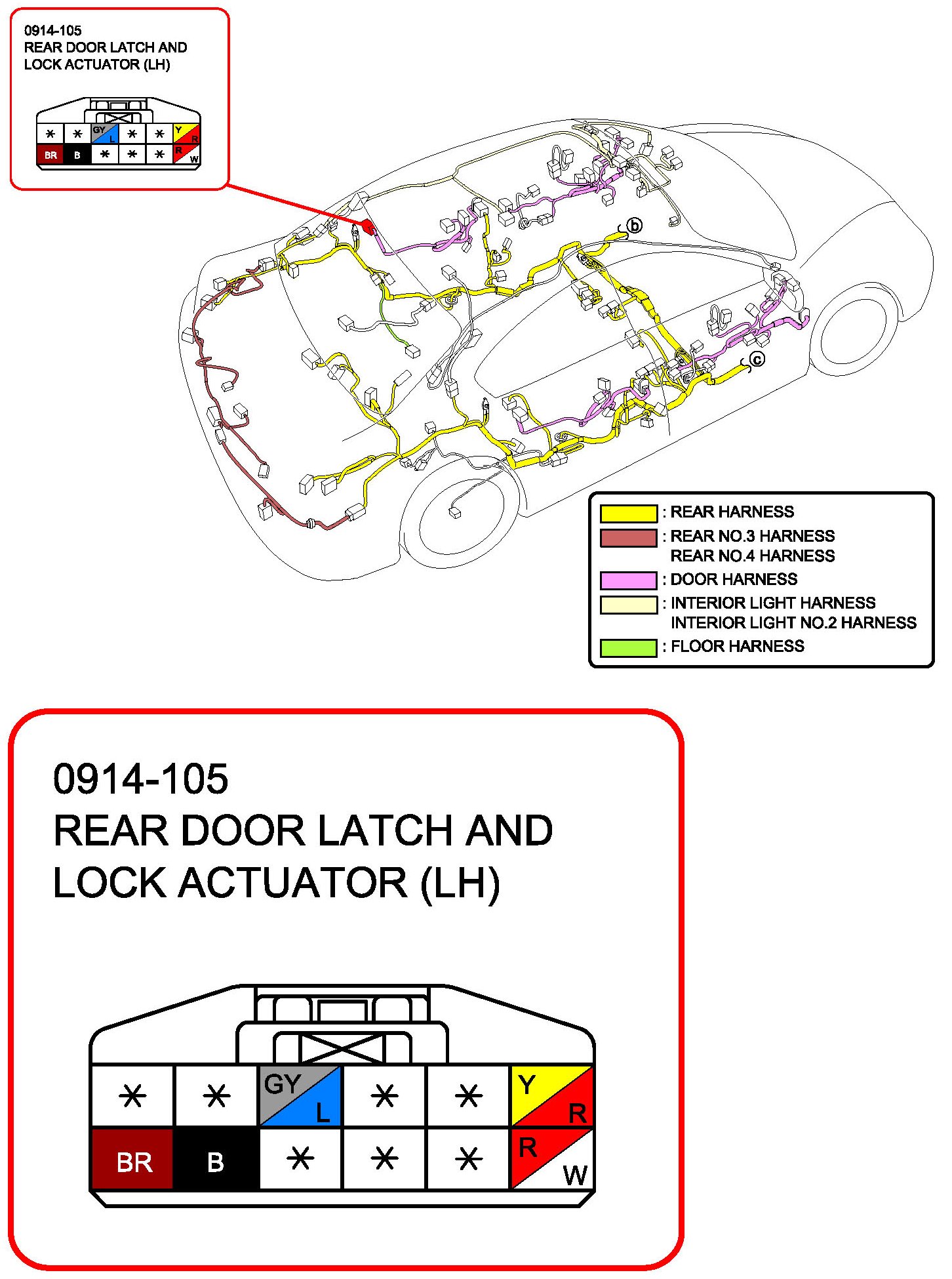 0914-105
REAR DOOR LATCH AND LOCK ACTUATOR (LH)

| * | * | GY L | * | * | Y R |
|---|---|---|---|---|---|
| BR | B | * | * | * | R W |

b

c

: REAR HARNESS
: REAR NO.3 HARNESS
REAR NO.4 HARNESS
: DOOR HARNESS
: INTERIOR LIGHT HARNESS
INTERIOR LIGHT NO.2 HARNESS
: FLOOR HARNESS

0914-105
REAR DOOR LATCH AND LOCK ACTUATOR (LH)

| * | * | GY L | * | * | Y R |
|---|---|---|---|---|---|
| BR | B | * | * | * | R W |