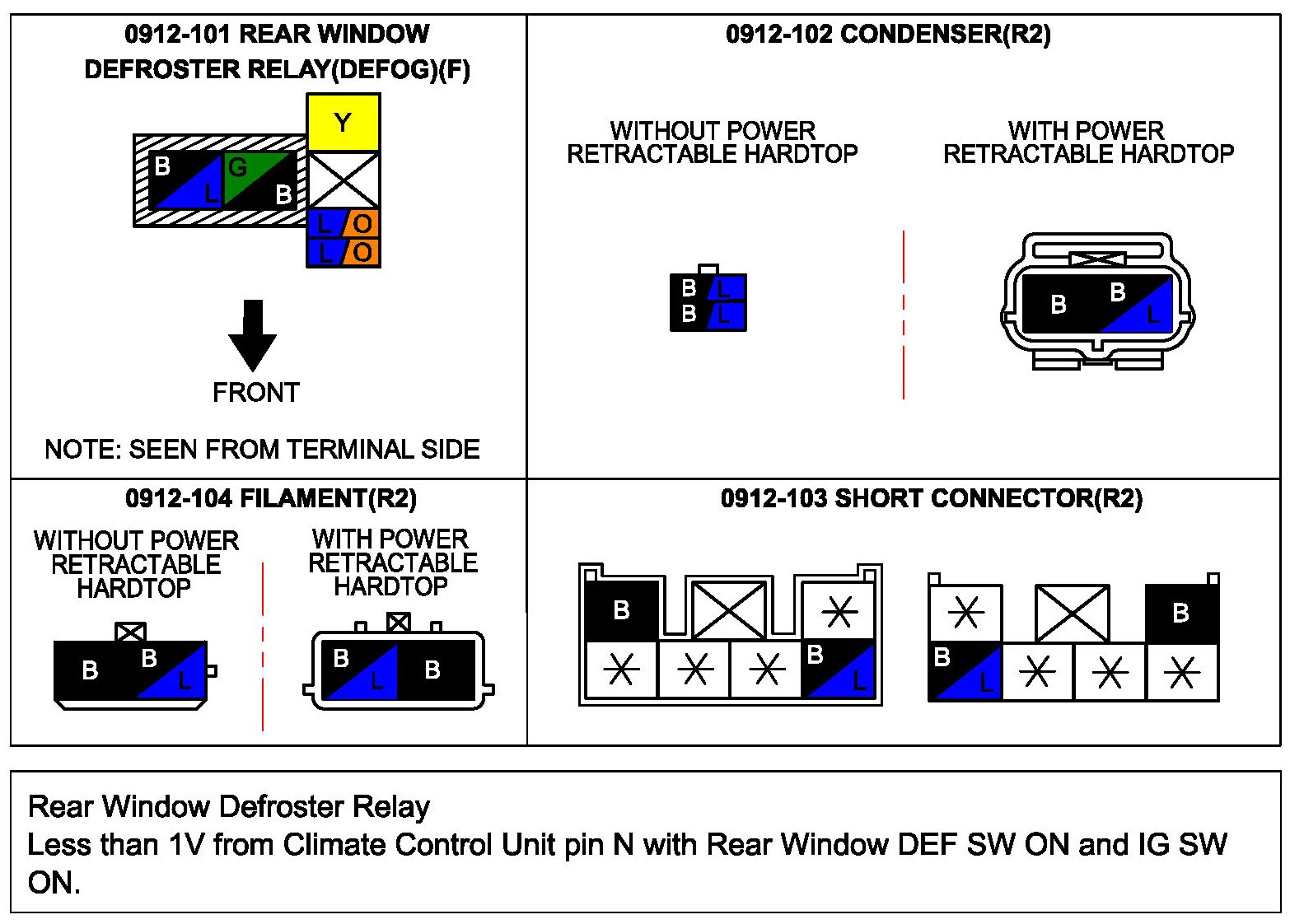 0912-101 REAR WINDOW DEFROSTER RELAY(DEFOG)(F)

Y

B L G B

L O
L O

FRONT

NOTE: SEEN FROM TERMINAL SIDE

0912-102 CONDENSER(R2)

WITHOUT POWER RETRACTABLE HARDTOP

B L
B L

WITH POWER RETRACTABLE HARDTOP

B B L

0912-104 FILAMENT(R2)

WITHOUT POWER RETRACTABLE HARDTOP

B B L

WITH POWER RETRACTABLE HARDTOP

B L B

0912-103 SHORT CONNECTOR(R2)

B
B L

B
B L

Rear Window Defroster Relay
Less than 1V from Climate Control Unit pin N with Rear Window DEF SW ON and IG SW ON.