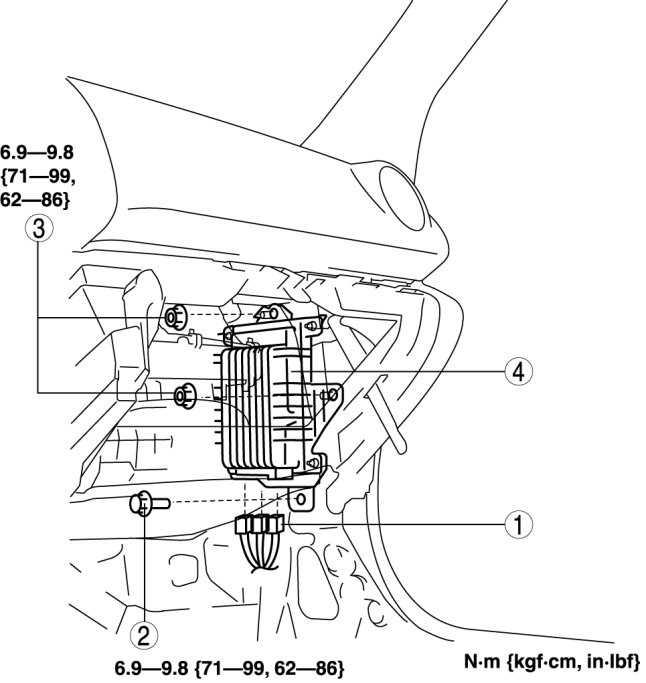 6.9—9.8 {71—99, 62—86}

3

4

1

2

6.9—9.8 {71—99, 62—86}

N·m {kgf·cm, in·lbf}