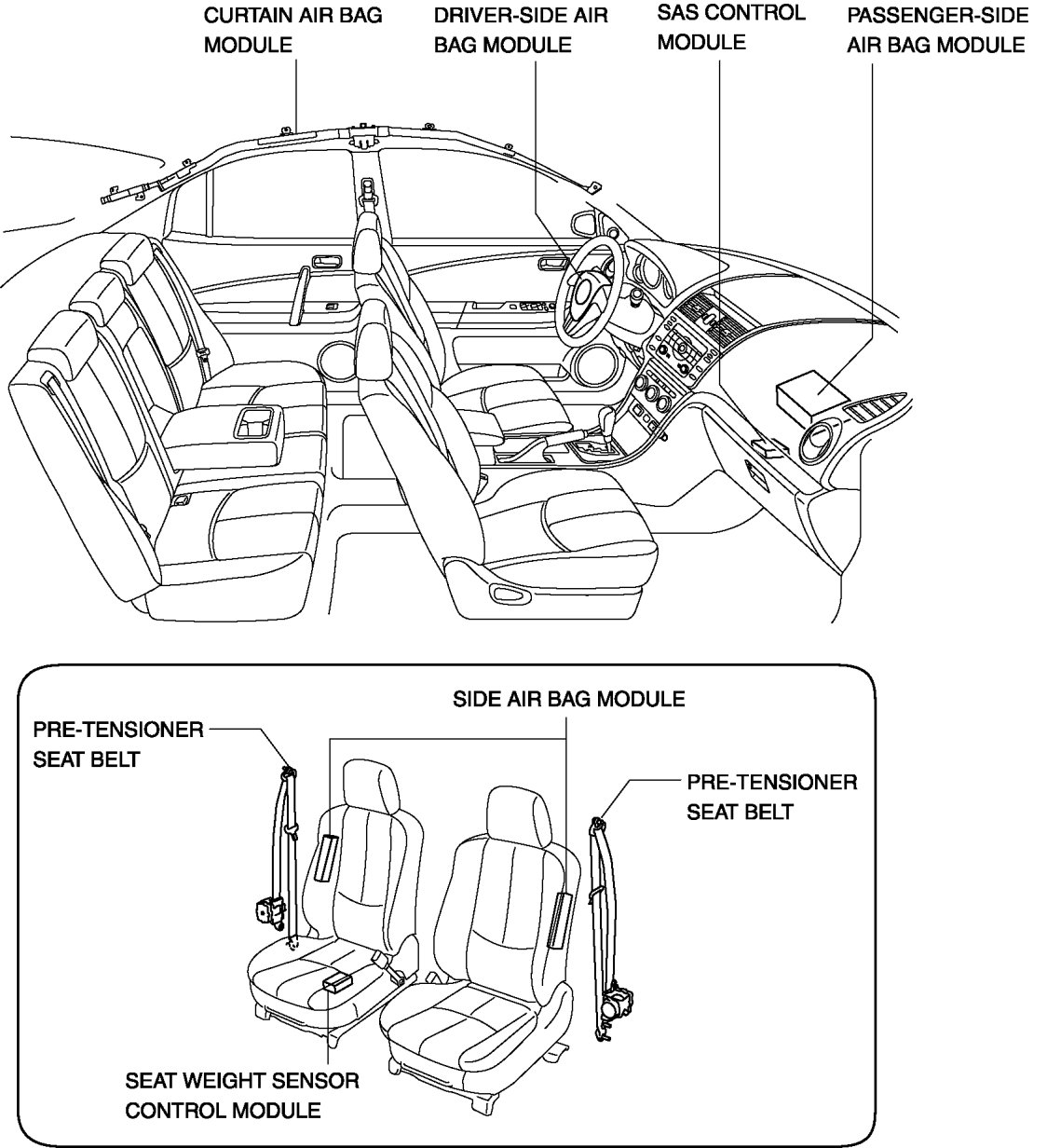 CURTAIN AIR BAG MODULE

DRIVER-SIDE AIR BAG MODULE

SAS CONTROL MODULE

PASSENGER-SIDE AIR BAG MODULE

SIDE AIR BAG MODULE

PRE-TENSIONER SEAT BELT

PRE-TENSIONER SEAT BELT

SEAT WEIGHT SENSOR CONTROL MODULE