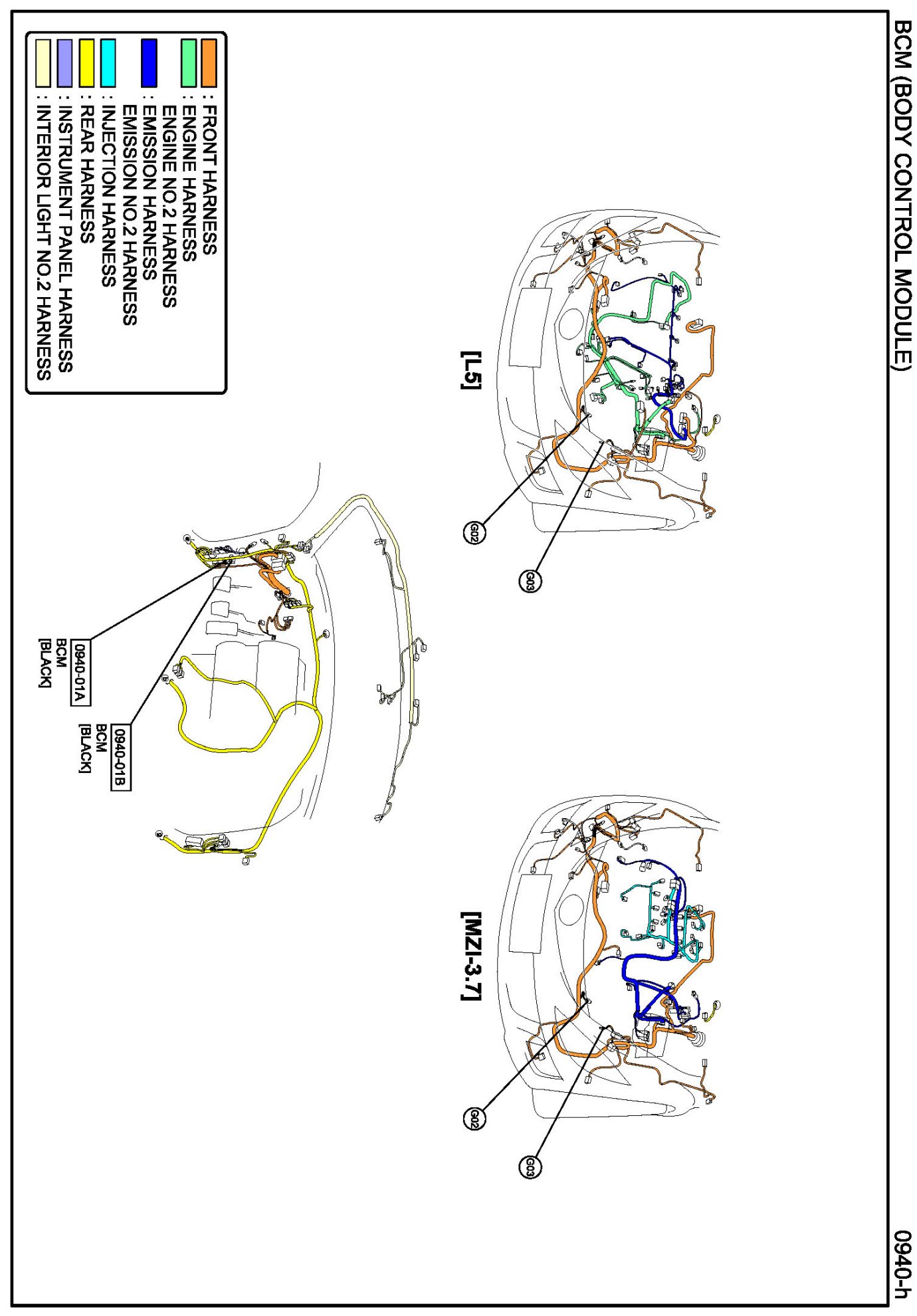 BCM (BODY CONTROL MODULE)

0940-h

: FRONT HARNESS
: ENGINE HARNESS
ENGINE NO.2 HARNESS
: EMISSION HARNESS
EMISSION NO.2 HARNESS
: INJECTION HARNESS
: REAR HARNESS
: INSTRUMENT PANEL HARNESS
: INTERIOR LIGHT NO.2 HARNESS

[L5]

G02

G03

[MZI-3.7]

G02

G03

0940-01A
BCM
[BLACK]

0940-01B
BCM
[BLACK]