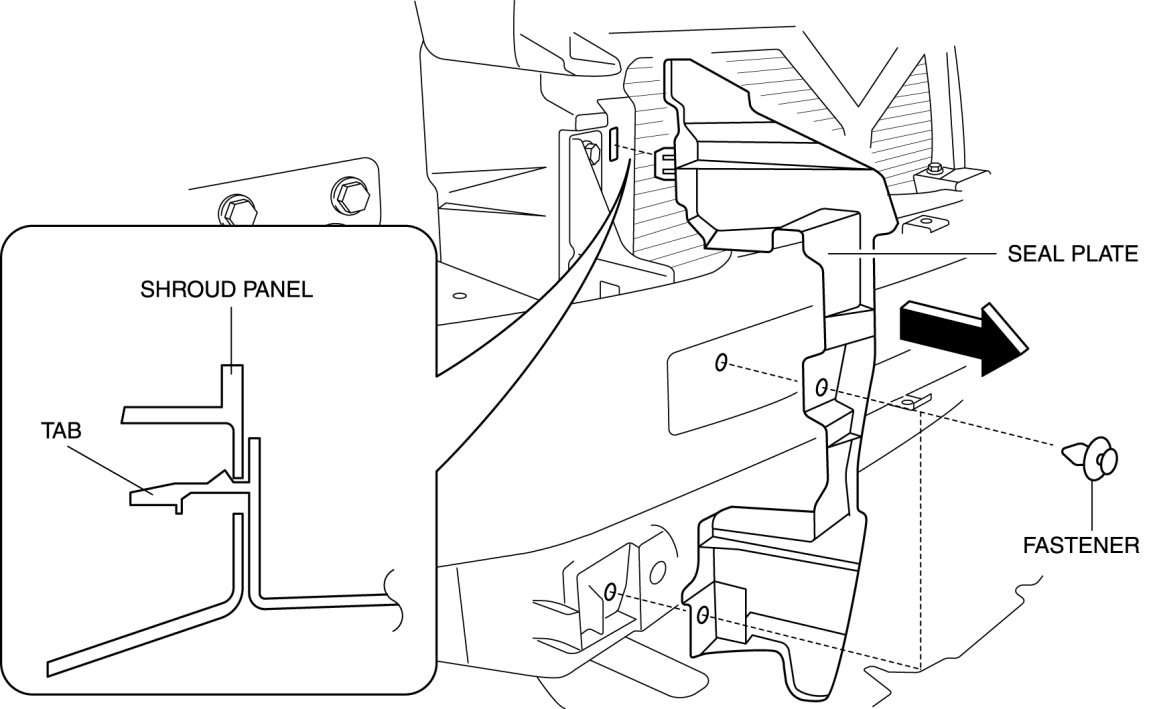 SHROUD PANEL
TAB
SEAL PLATE
FASTENER