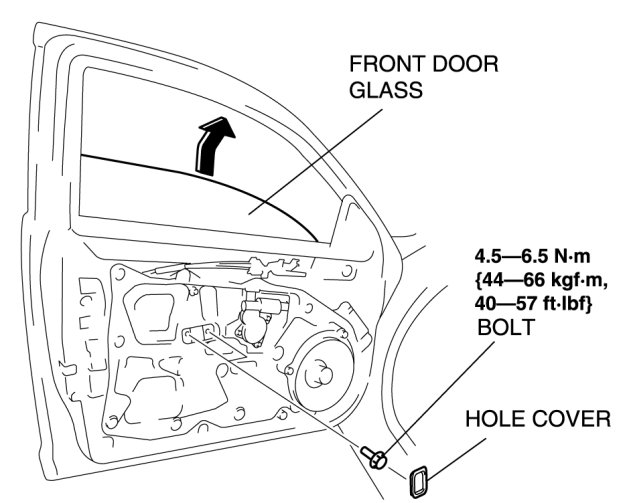 FRONT DOOR GLASS

4.5—6.5 N·m {44—66 kgf·m, 40—57 ft·lbf}

BOLT

HOLE COVER