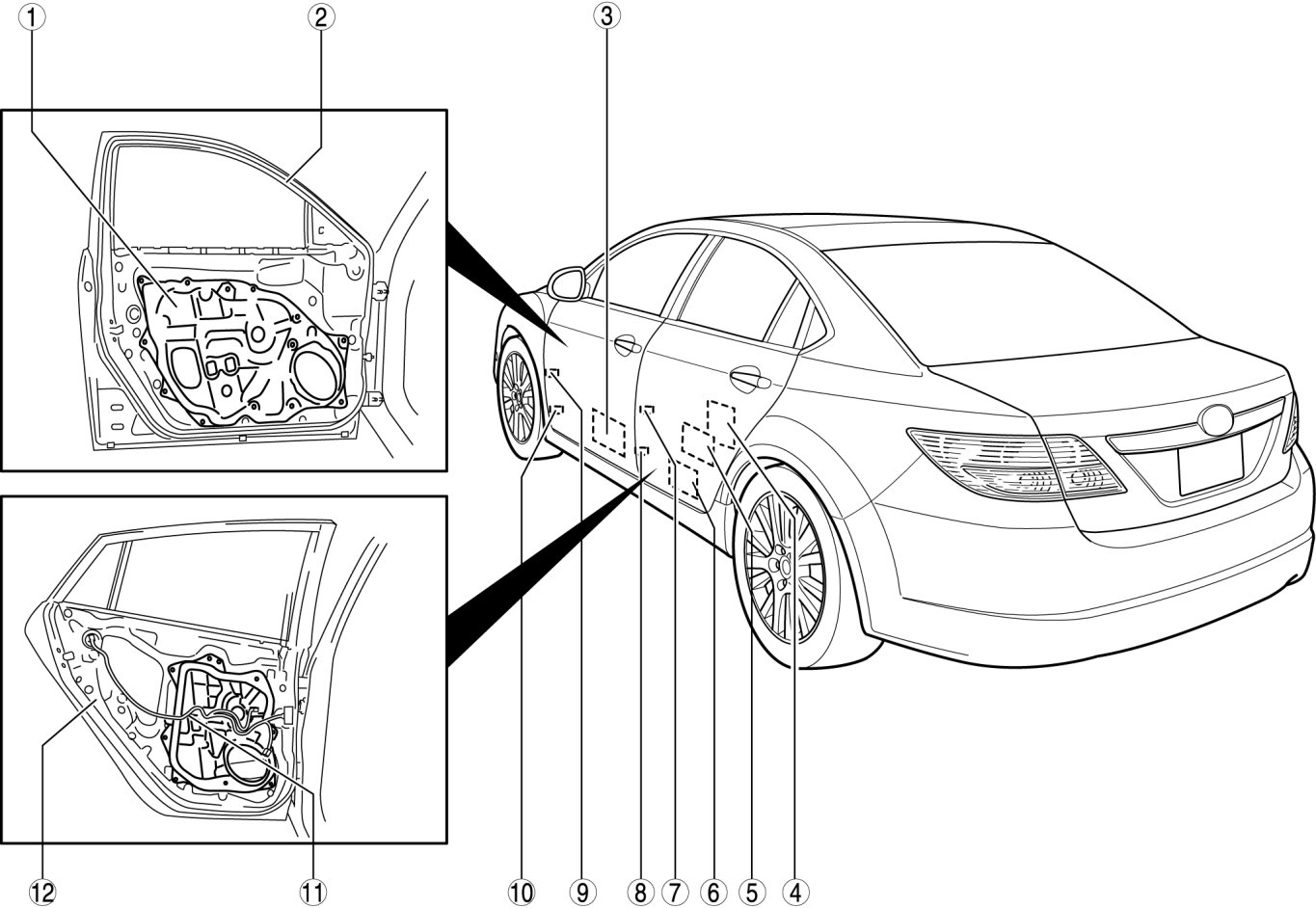 1
2
3
12
11
10
9
8
7
6
5
4