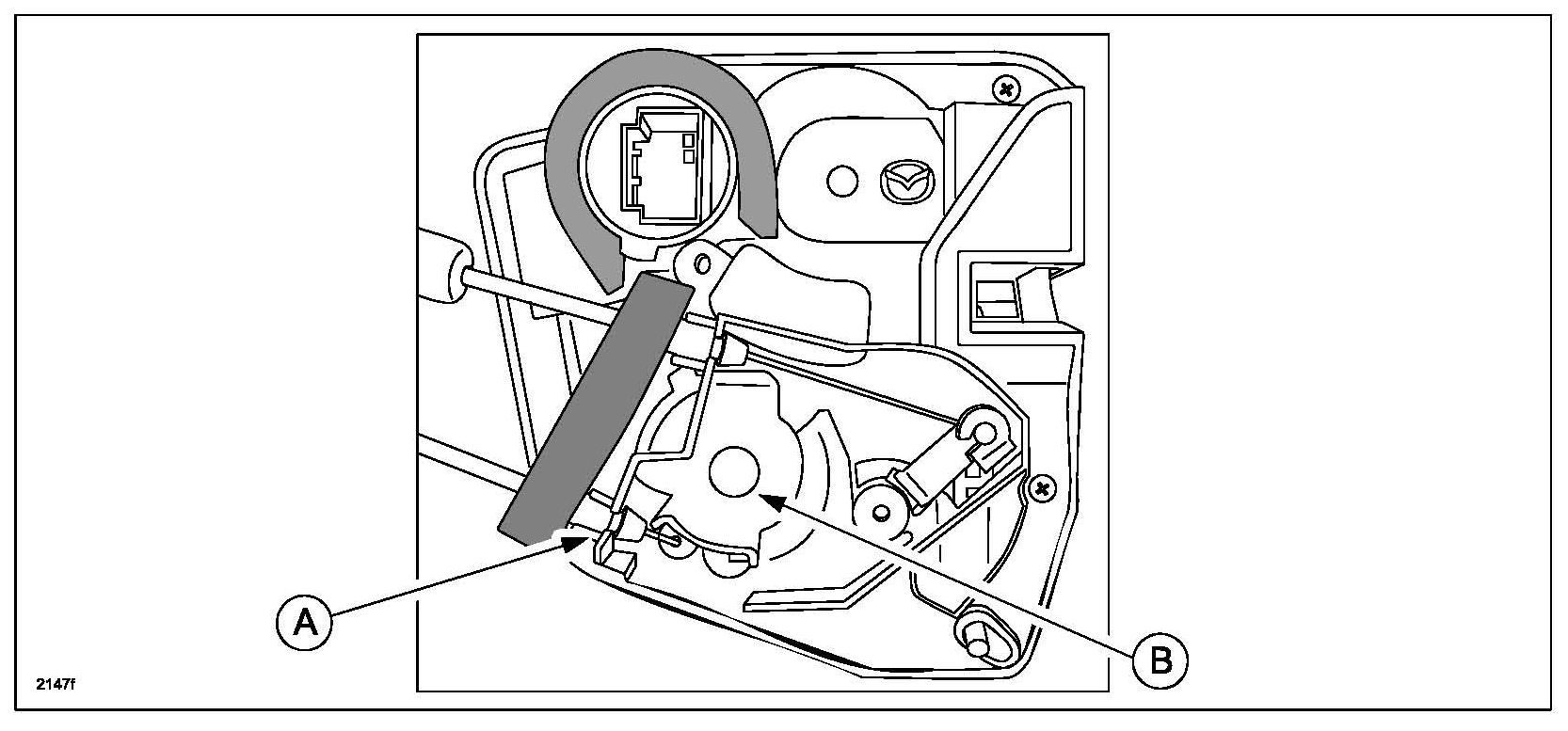 A
B
2147f