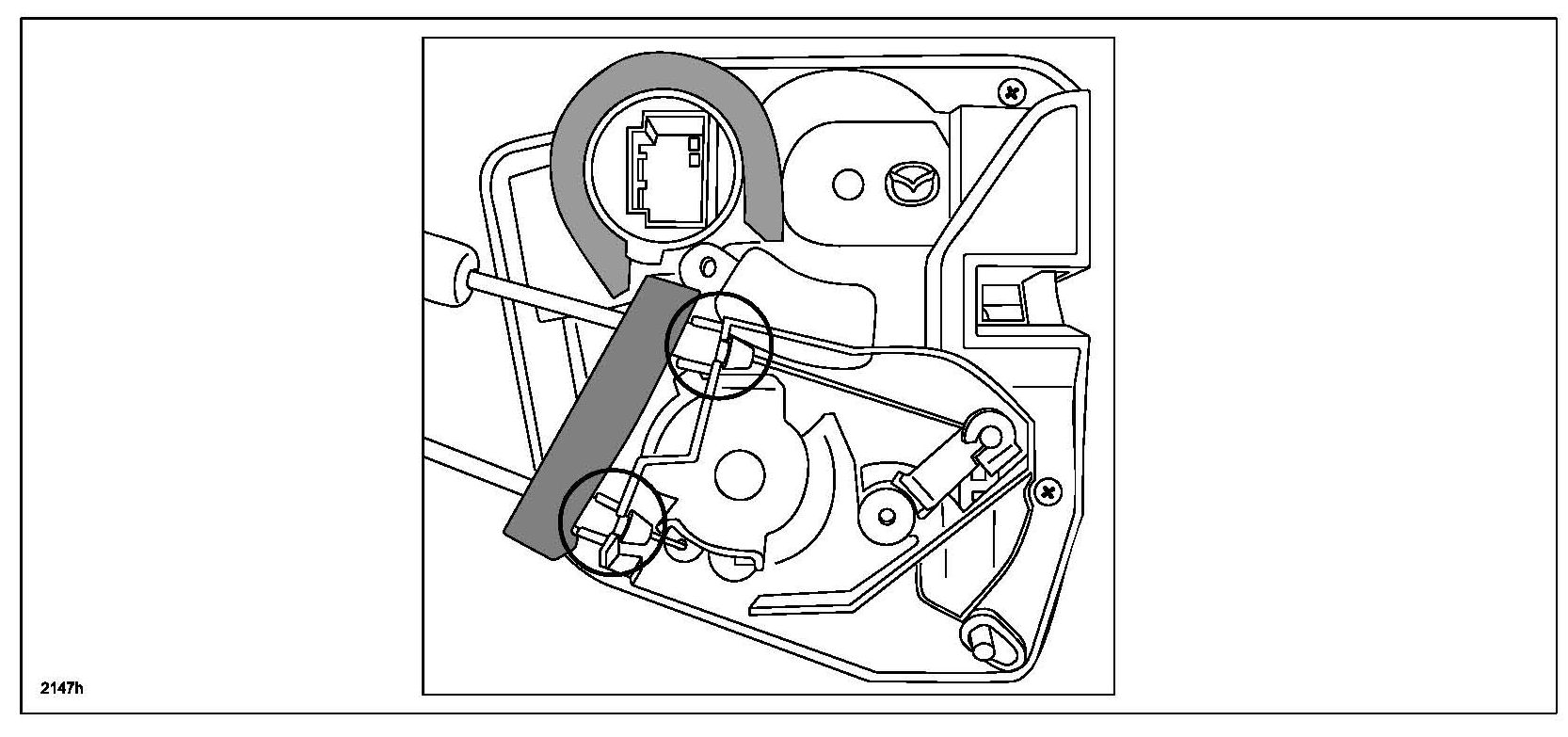 2147h