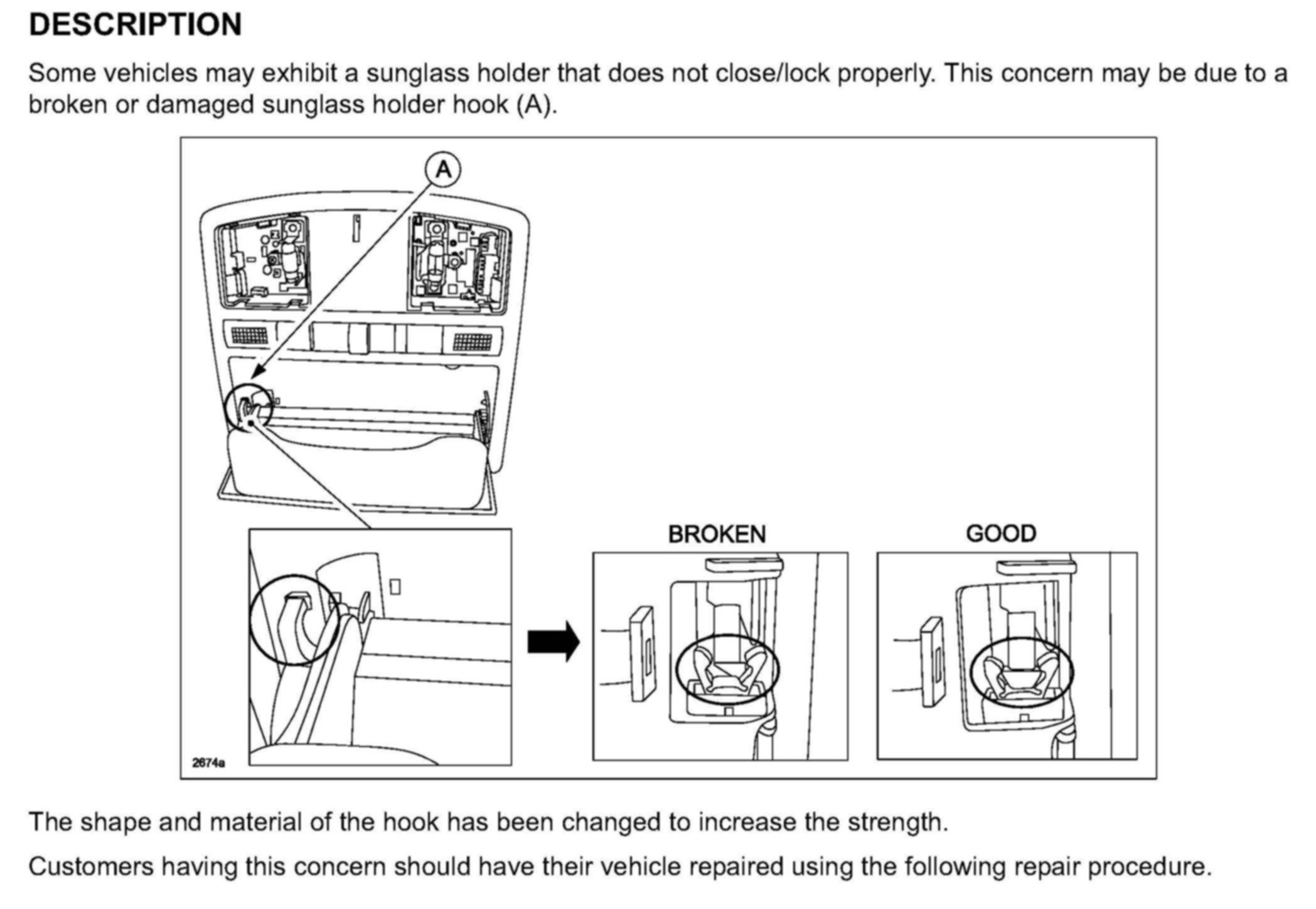 DESCRIPTION

Some vehicles may exhibit a sunglass holder that does not close/lock properly. This concern may be due to a broken or damaged sunglass holder hook (A).

A

BROKEN

GOOD

2674a

The shape and material of the hook has been changed to increase the strength.

Customers having this concern should have their vehicle repaired using the following repair procedure.