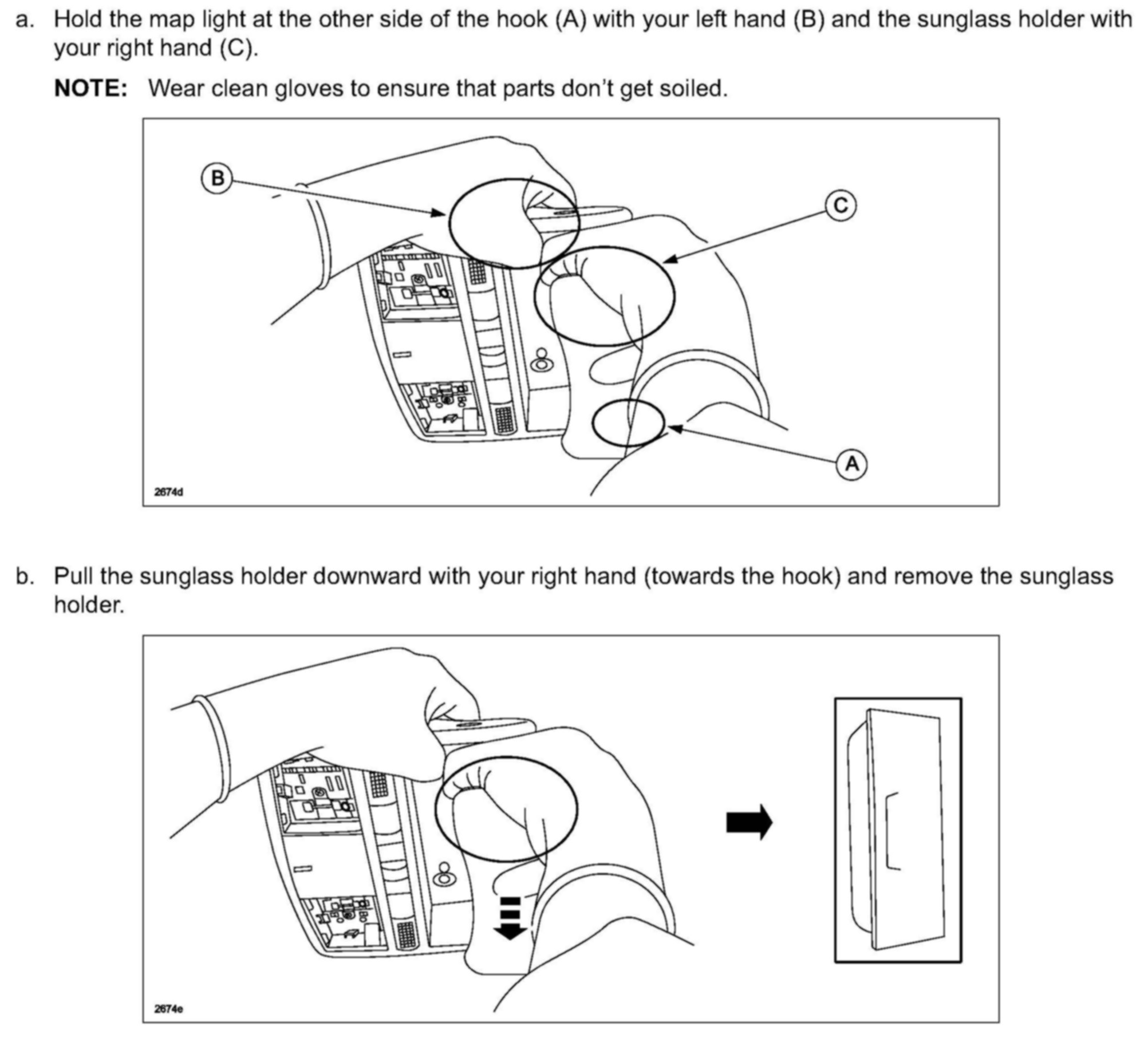 a. Hold the map light at the other side of the hook (A) with your left hand (B) and the sunglass holder with your right hand (C).

NOTE: Wear clean gloves to ensure that parts don't get soiled.

B

C

A

2674d

b. Pull the sunglass holder downward with your right hand (towards the hook) and remove the sunglass holder.

2674e