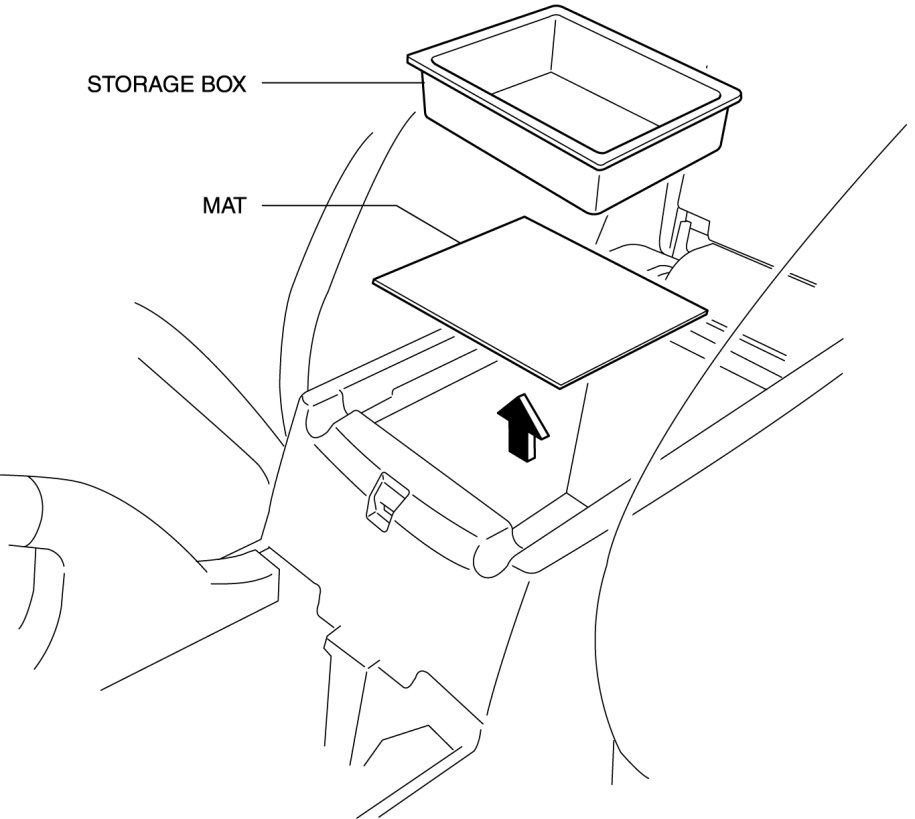 STORAGE BOX

MAT