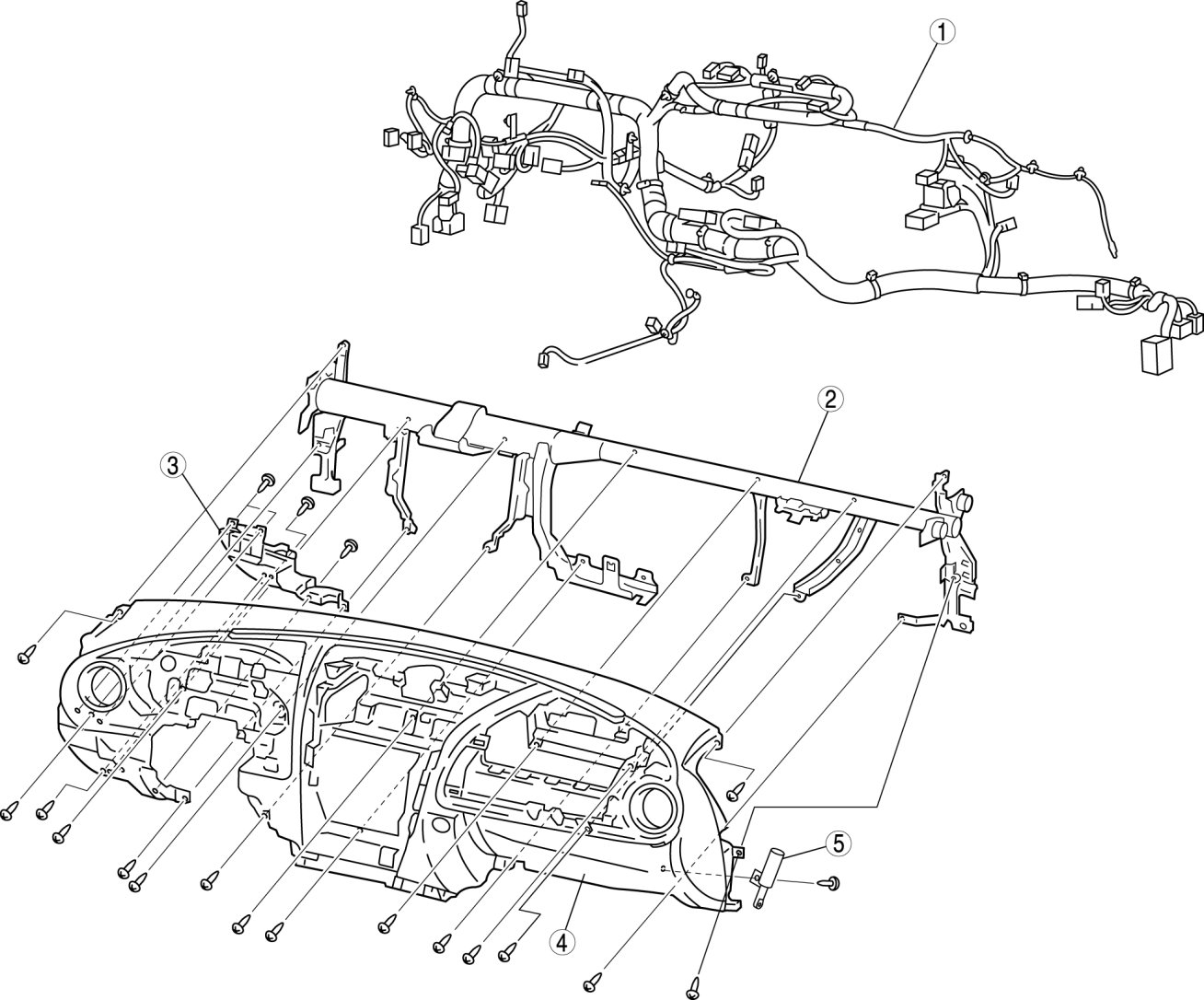 1
2
3
4
5