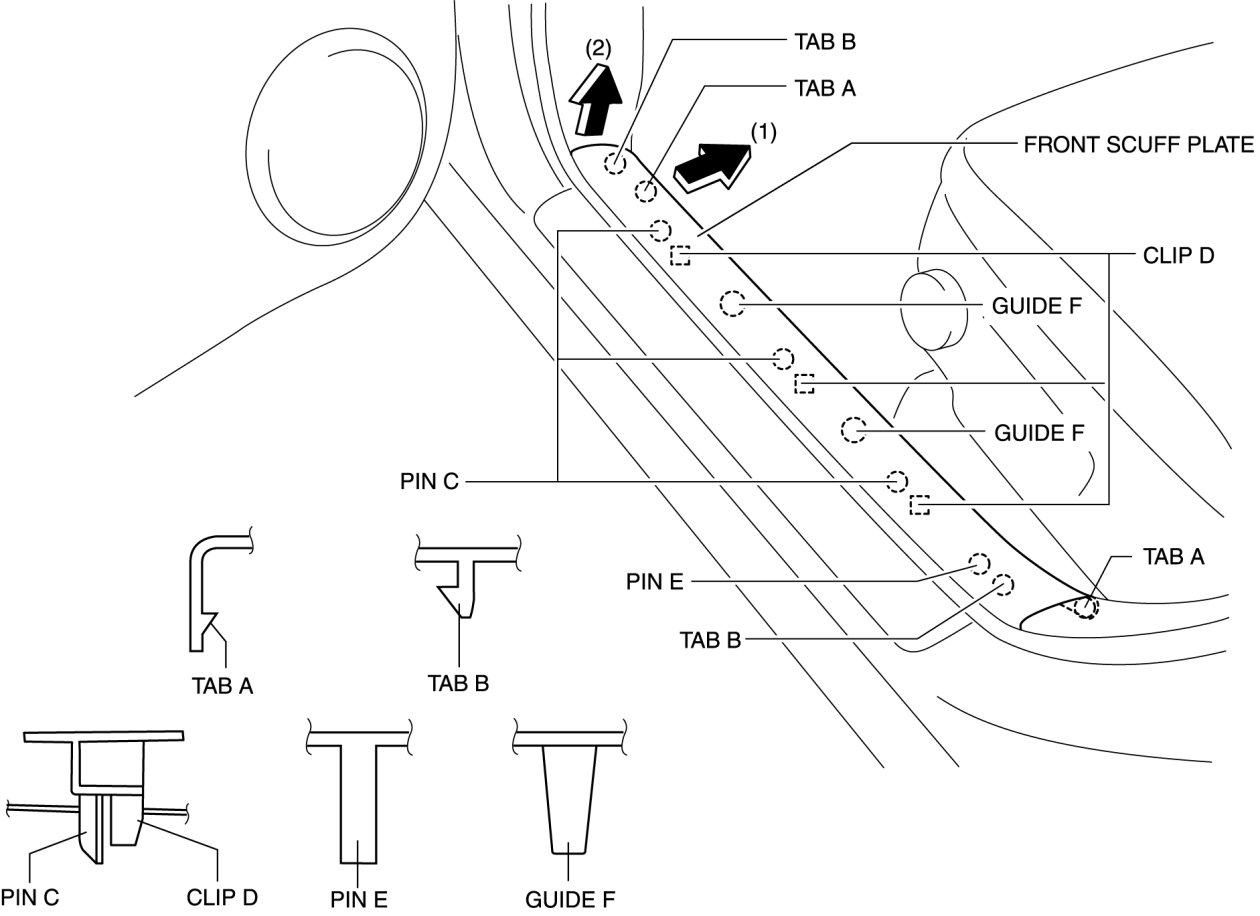 (2)
TAB B
TAB A
(1)
FRONT SCUFF PLATE
CLIP D
GUIDE F
GUIDE F
PIN C
PIN E
TAB B
TAB A
TAB A
TAB B
PIN C
CLIP D
PIN E
GUIDE F