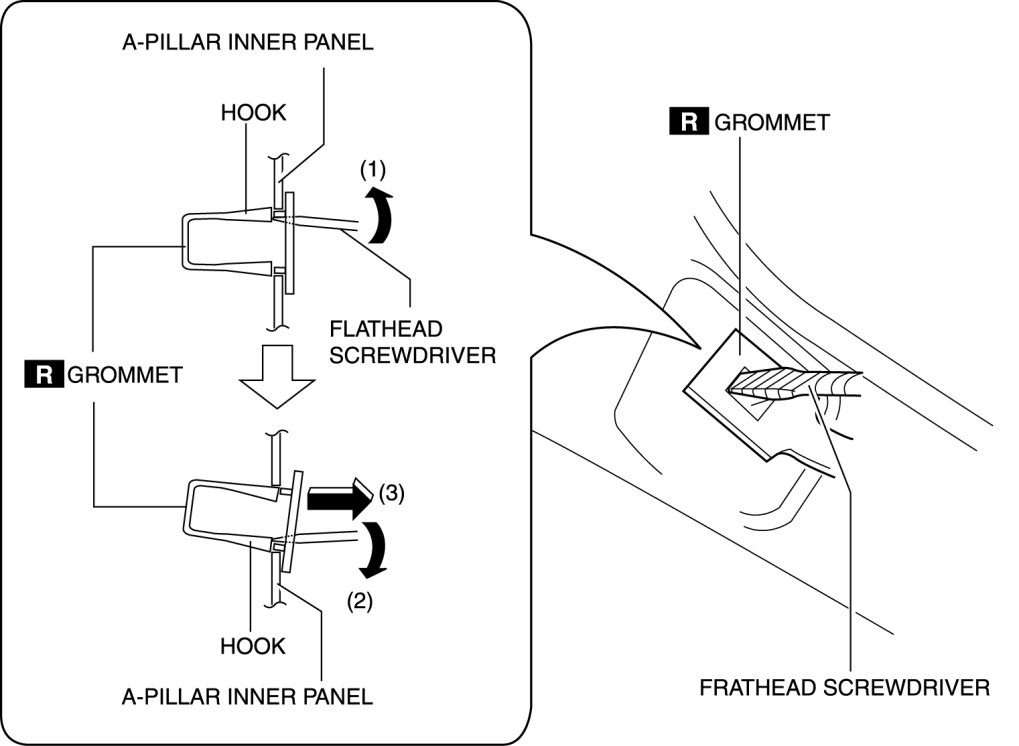 A-PILLAR INNER PANEL

HOOK

(1)

FLATHEAD SCREWDRIVER

R GROMMET

(3)

(2)

HOOK

A-PILLAR INNER PANEL

R GROMMET

FRATHEAD SCREWDRIVER