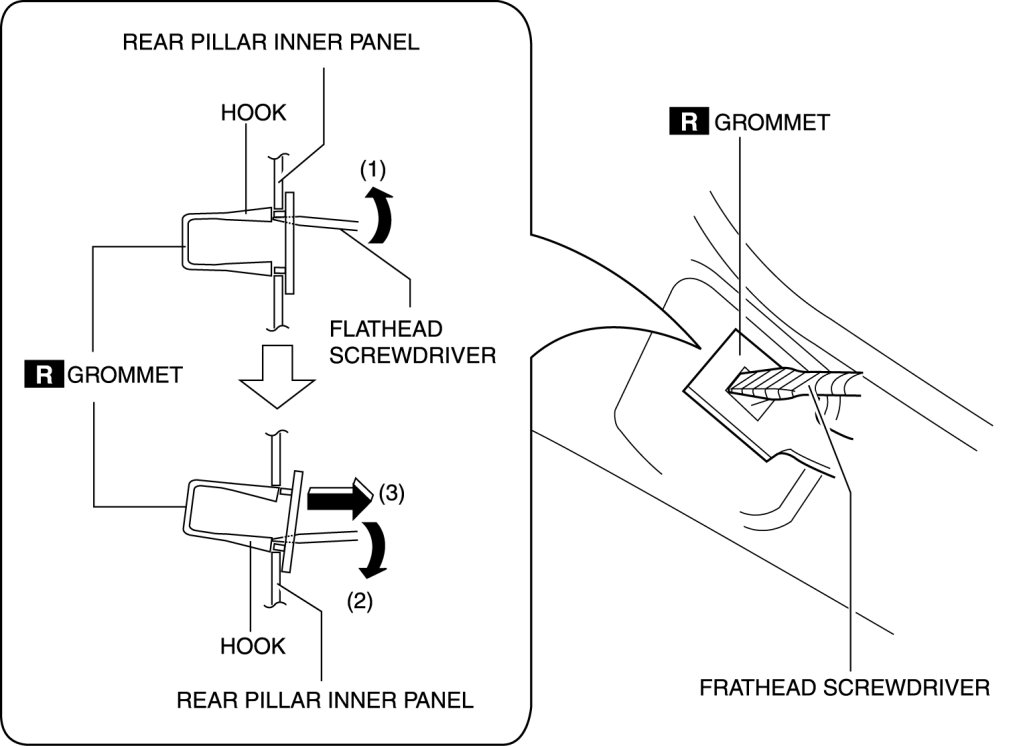 REAR PILLAR INNER PANEL

HOOK

(1)

FLATHEAD SCREWDRIVER

R GROMMET

(3)

(2)

HOOK

REAR PILLAR INNER PANEL

R GROMMET

FRATHEAD SCREWDRIVER