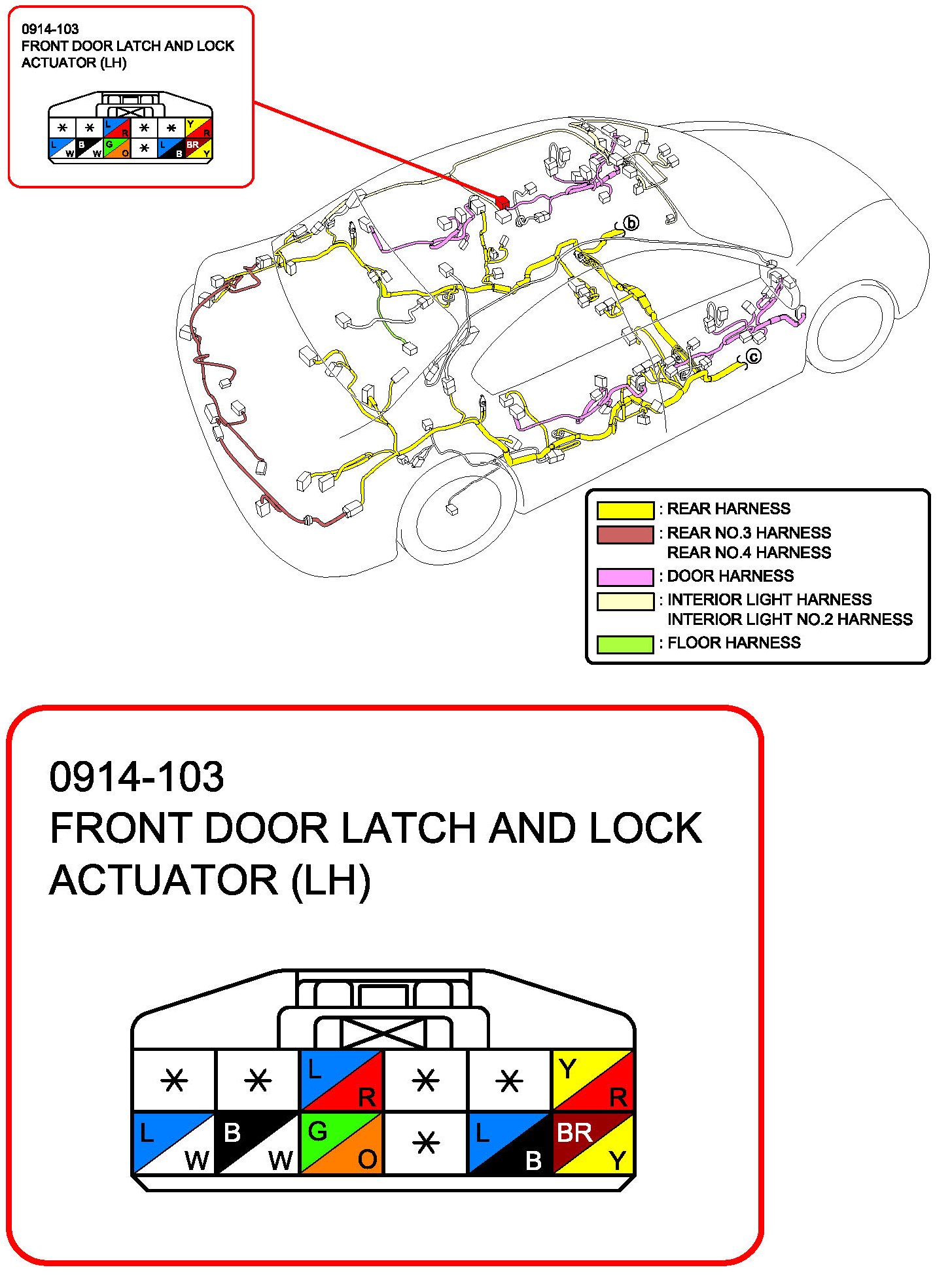 0914-103
FRONT DOOR LATCH AND LOCK ACTUATOR (LH)

| * | * | L R | * | * | Y R |
|---|---|---|---|---|---|
| L W | B W | G O | * | L B | BR Y |

ⓑ

ⓒ

: REAR HARNESS
: REAR NO.3 HARNESS
REAR NO.4 HARNESS
: DOOR HARNESS
: INTERIOR LIGHT HARNESS
INTERIOR LIGHT NO.2 HARNESS
: FLOOR HARNESS

0914-103
FRONT DOOR LATCH AND LOCK ACTUATOR (LH)

| * | * | L R | * | * | Y R |
|---|---|---|---|---|---|
| L W | B W | G O | * | L B | BR Y |