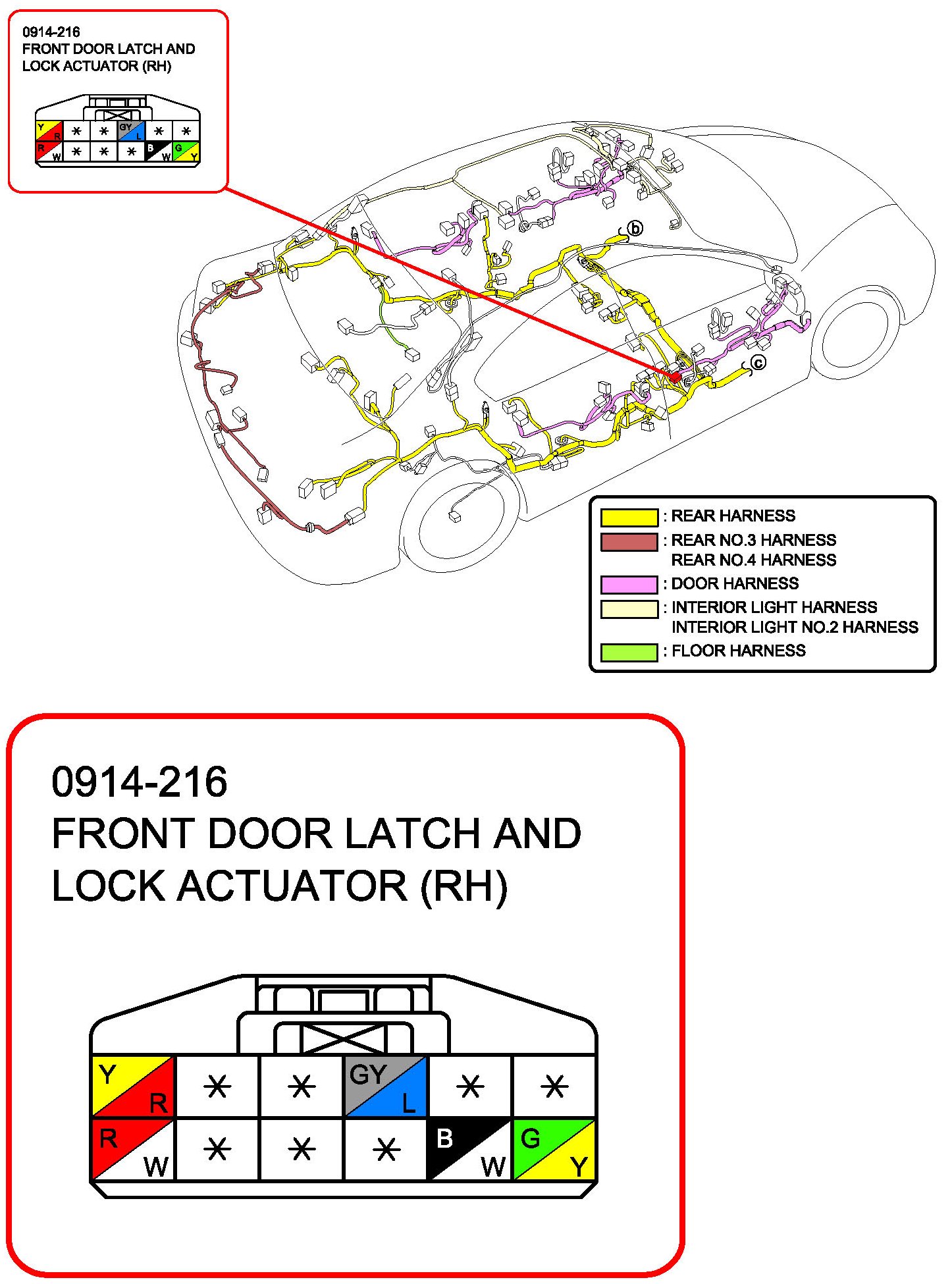 0914-216
FRONT DOOR LATCH AND LOCK ACTUATOR (RH)

| Y R | * | * | GY L | * | * |
|---|---|---|---|---|---|
| R W | * | * | * | B W | G Y |

b

c

: REAR HARNESS
: REAR NO.3 HARNESS
REAR NO.4 HARNESS
: DOOR HARNESS
: INTERIOR LIGHT HARNESS
INTERIOR LIGHT NO.2 HARNESS
: FLOOR HARNESS

0914-216
FRONT DOOR LATCH AND LOCK ACTUATOR (RH)

| Y R | * | * | GY L | * | * |
|---|---|---|---|---|---|
| R W | * | * | * | B W | G Y |