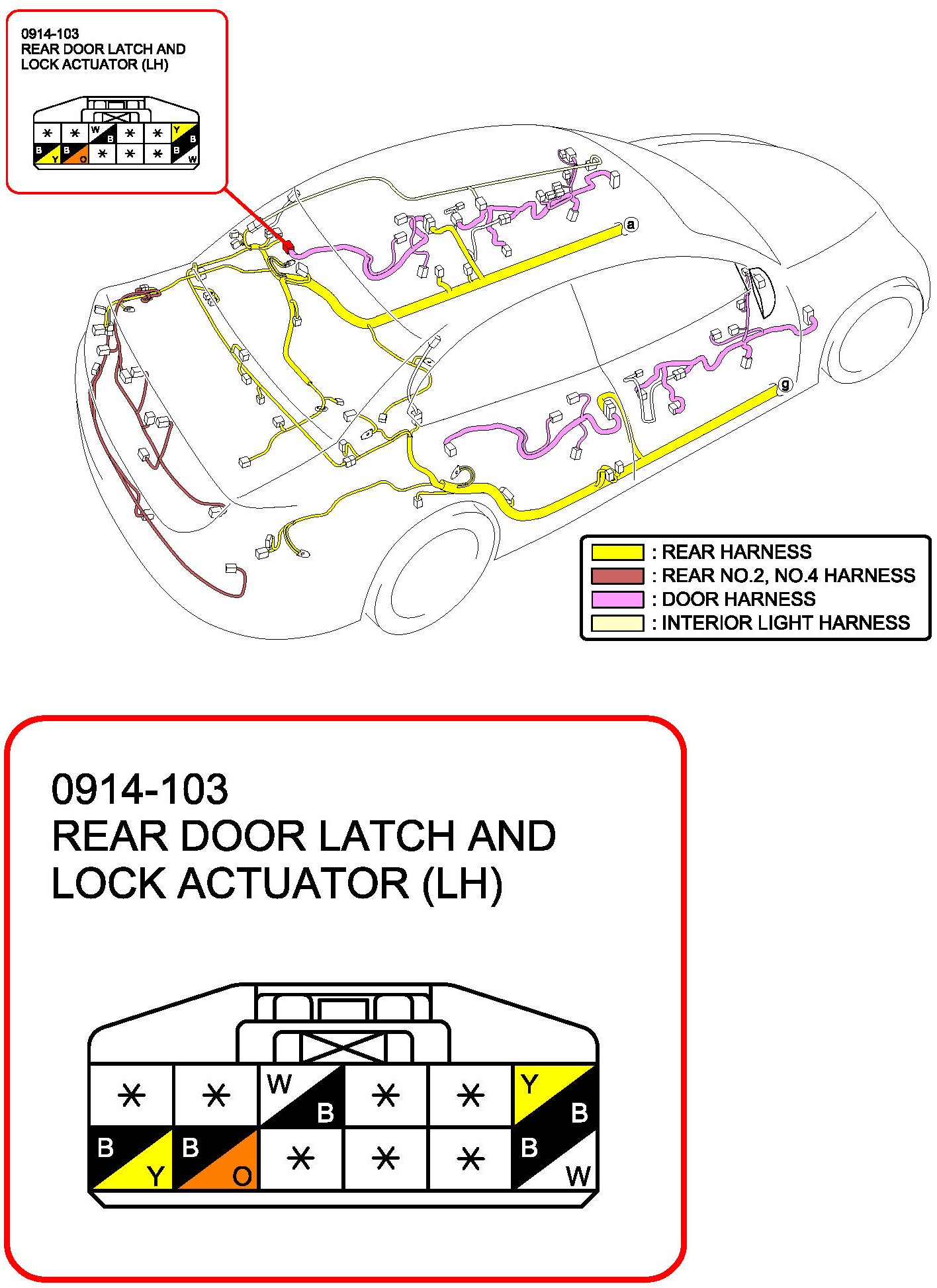 0914-103
REAR DOOR LATCH AND LOCK ACTUATOR (LH)

| * | * | W B | * | * | Y B |
|---|---|---|---|---|---|
| B Y | B O | * | * | * | B W |

a

g

: REAR HARNESS
: REAR NO.2, NO.4 HARNESS
: DOOR HARNESS
: INTERIOR LIGHT HARNESS

0914-103
REAR DOOR LATCH AND LOCK ACTUATOR (LH)

| * | * | W B | * | * | Y B |
|---|---|---|---|---|---|
| B Y | B O | * | * | * | B W |