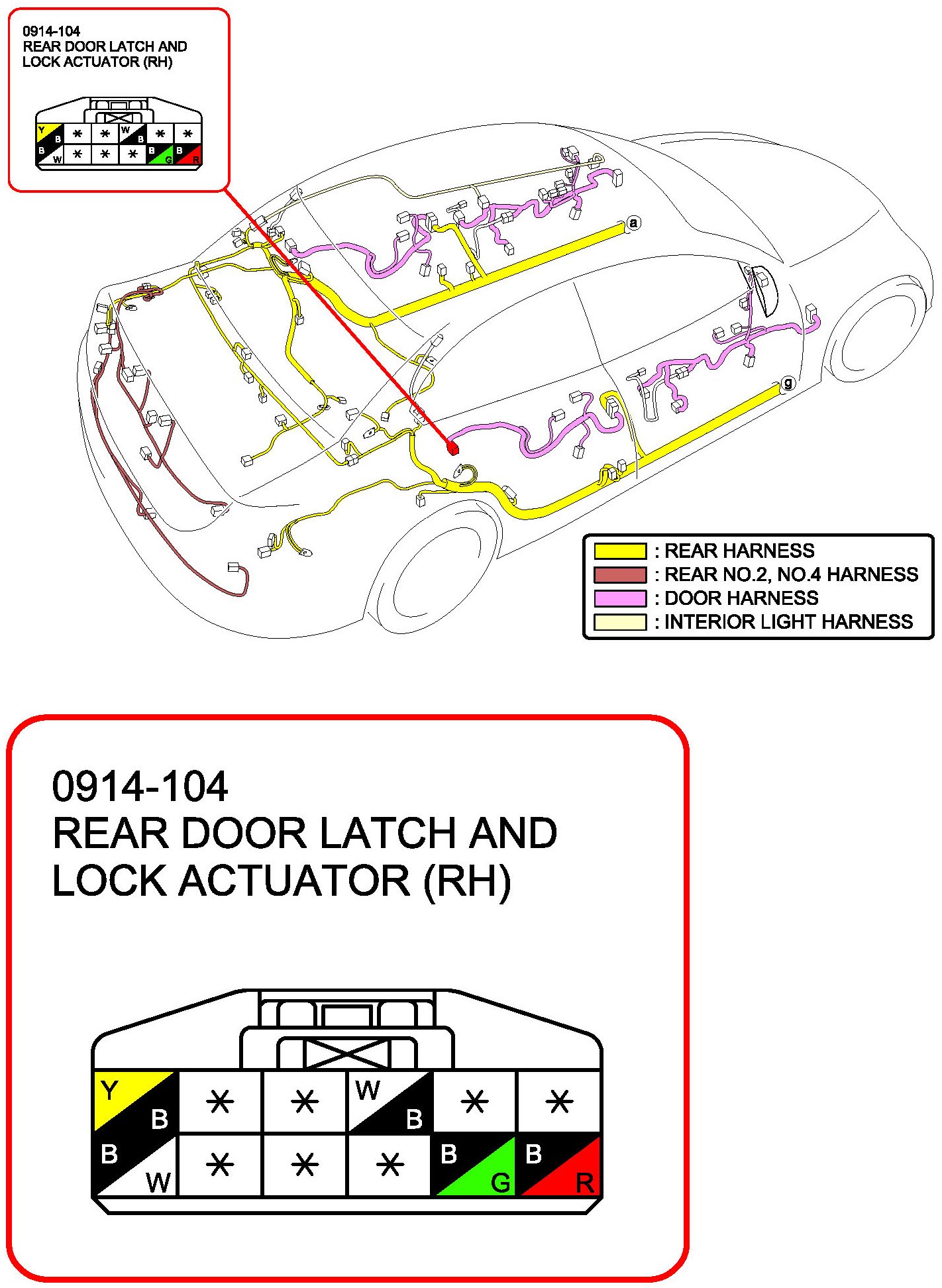 0914-104
REAR DOOR LATCH AND LOCK ACTUATOR (RH)

| Y B | * | * | W B | * | * |
|---|---|---|---|---|---|
| B W | * | * | * | B G | B R |

a

g

: REAR HARNESS
: REAR NO.2, NO.4 HARNESS
: DOOR HARNESS
: INTERIOR LIGHT HARNESS

0914-104
REAR DOOR LATCH AND LOCK ACTUATOR (RH)

| Y B | * | * | W B | * | * |
|---|---|---|---|---|---|
| B W | * | * | * | B G | B R |