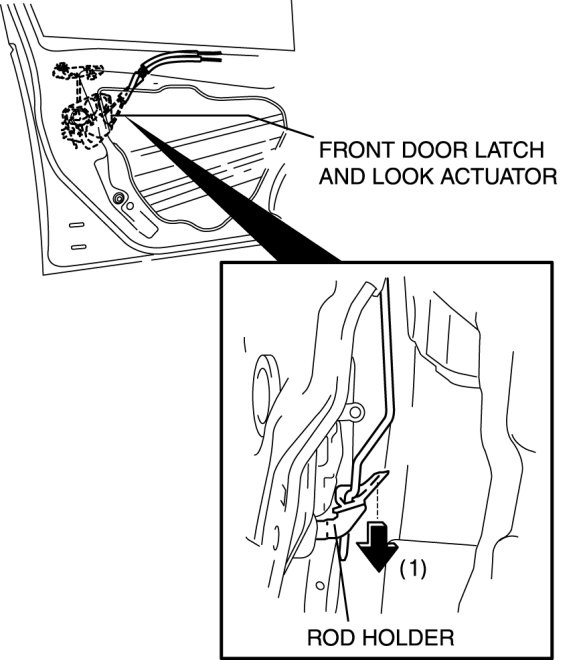 FRONT DOOR LATCH AND LOOK ACTUATOR

(1)

ROD HOLDER