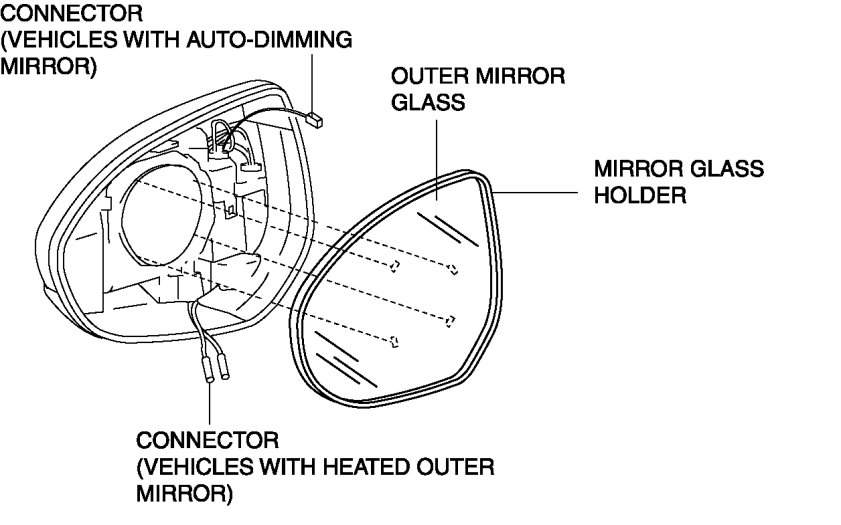 CONNECTOR
(VEHICLES WITH AUTO-DIMMING MIRROR)

OUTER MIRROR GLASS

MIRROR GLASS HOLDER

CONNECTOR
(VEHICLES WITH HEATED OUTER MIRROR)