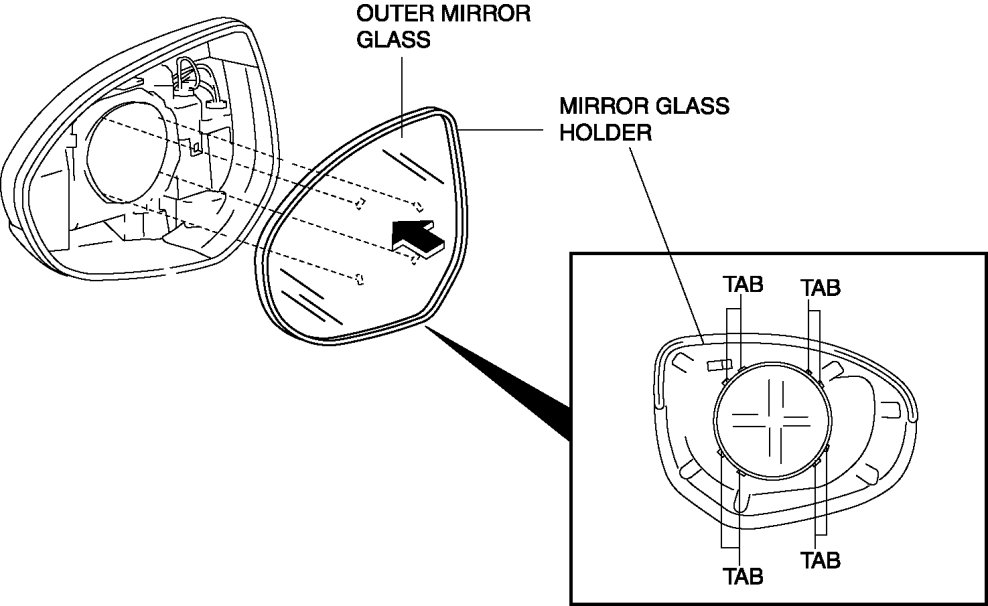 OUTER MIRROR GLASS

MIRROR GLASS HOLDER

TAB

TAB

TAB

TAB