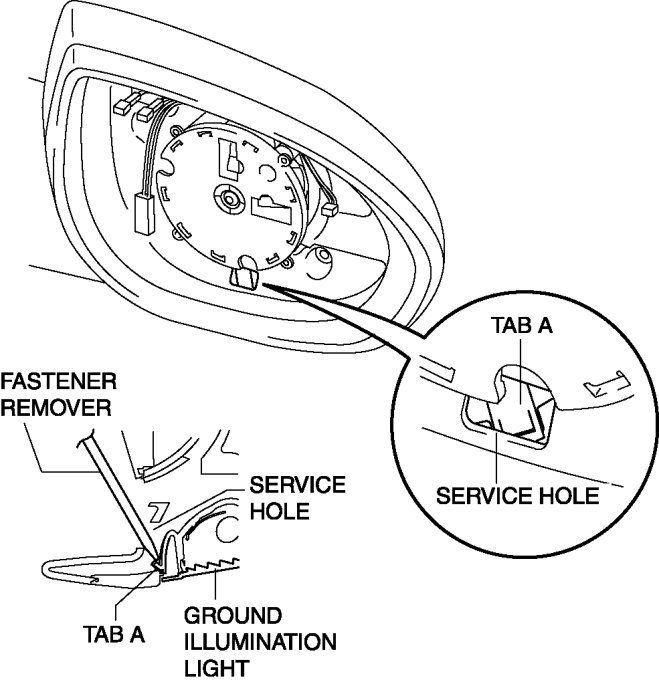 TAB A

SERVICE HOLE

FASTENER REMOVER

SERVICE HOLE

TAB A

GROUND ILLUMINATION LIGHT