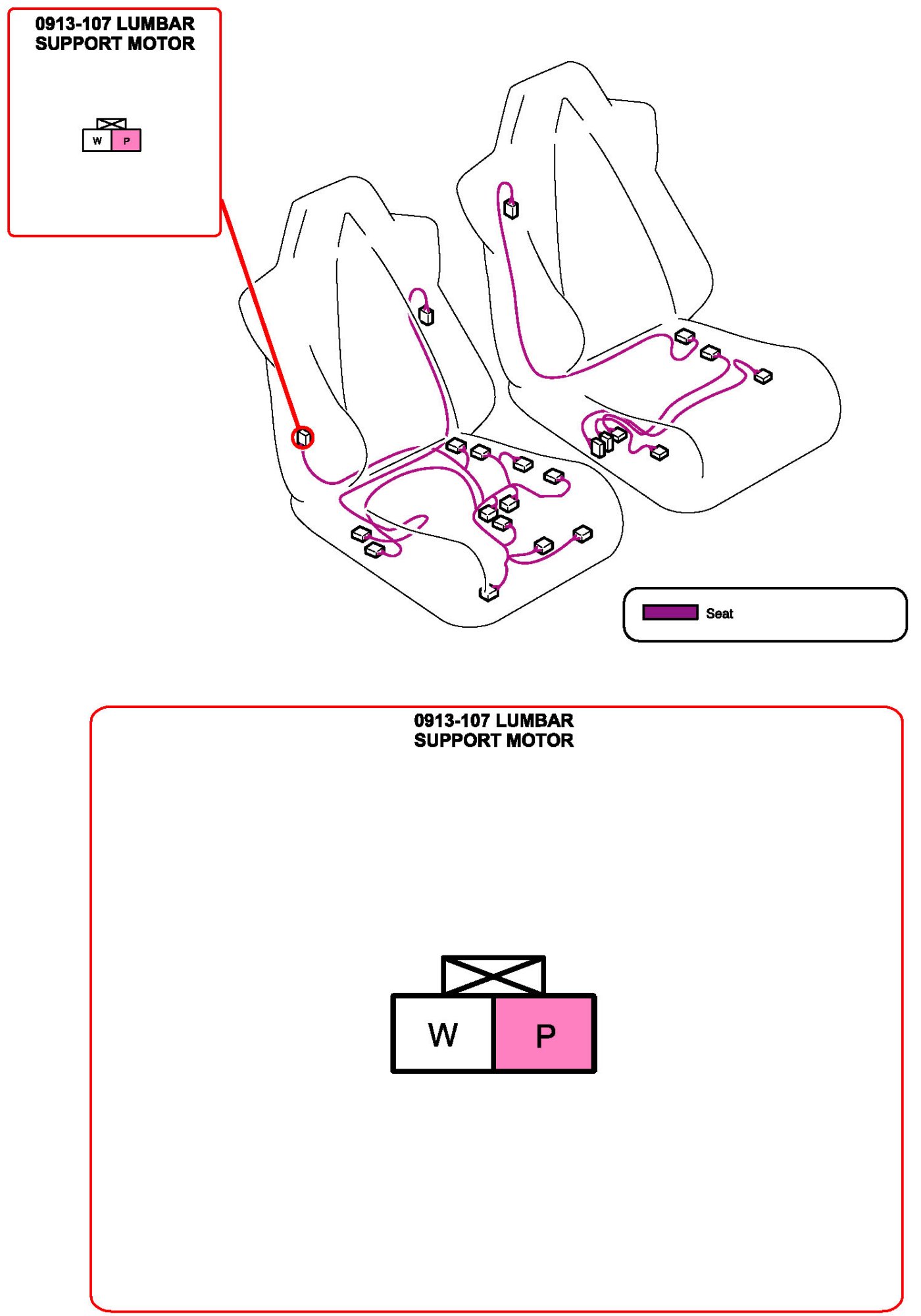 0913-107 LUMBAR SUPPORT MOTOR

W P

Seat

0913-107 LUMBAR SUPPORT MOTOR

W P