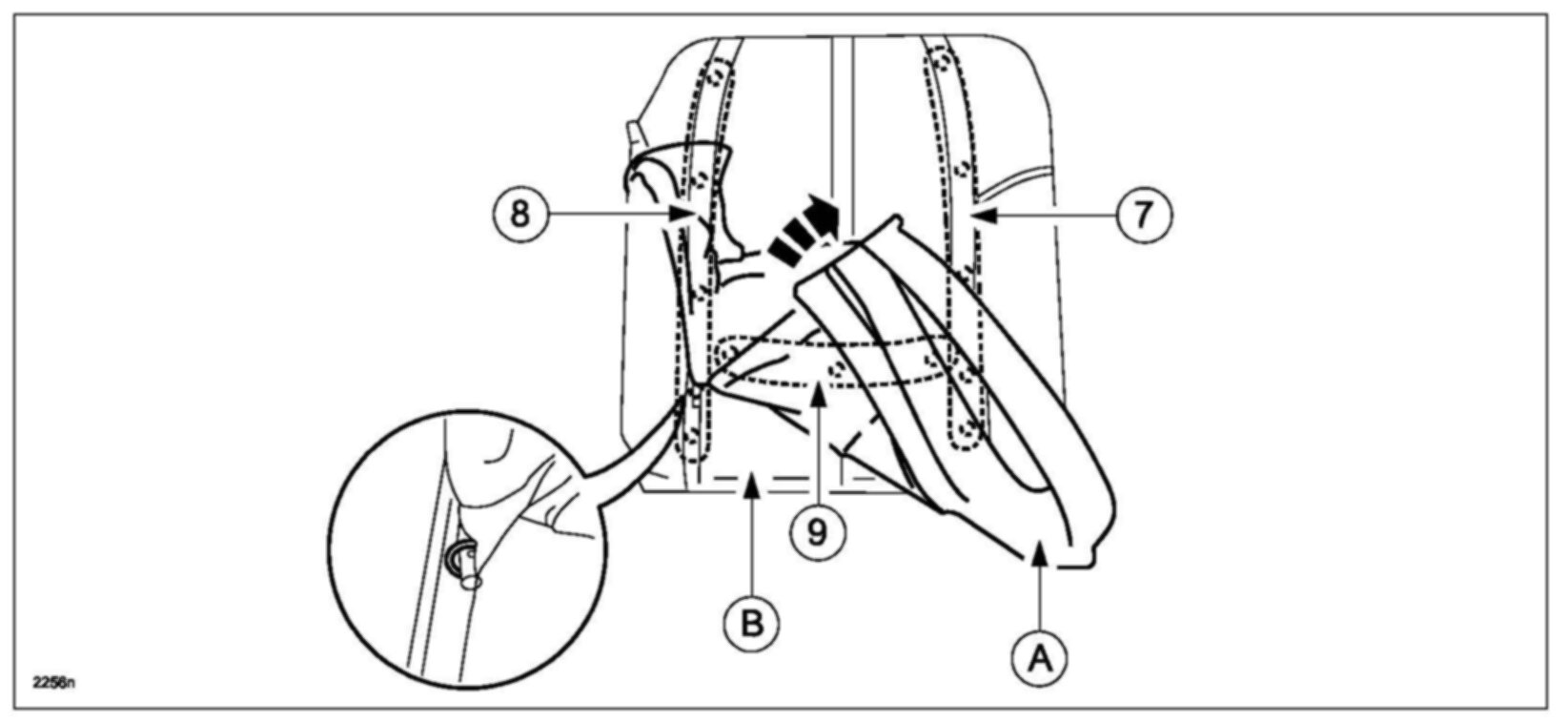 8
7
9
B
A
2256n