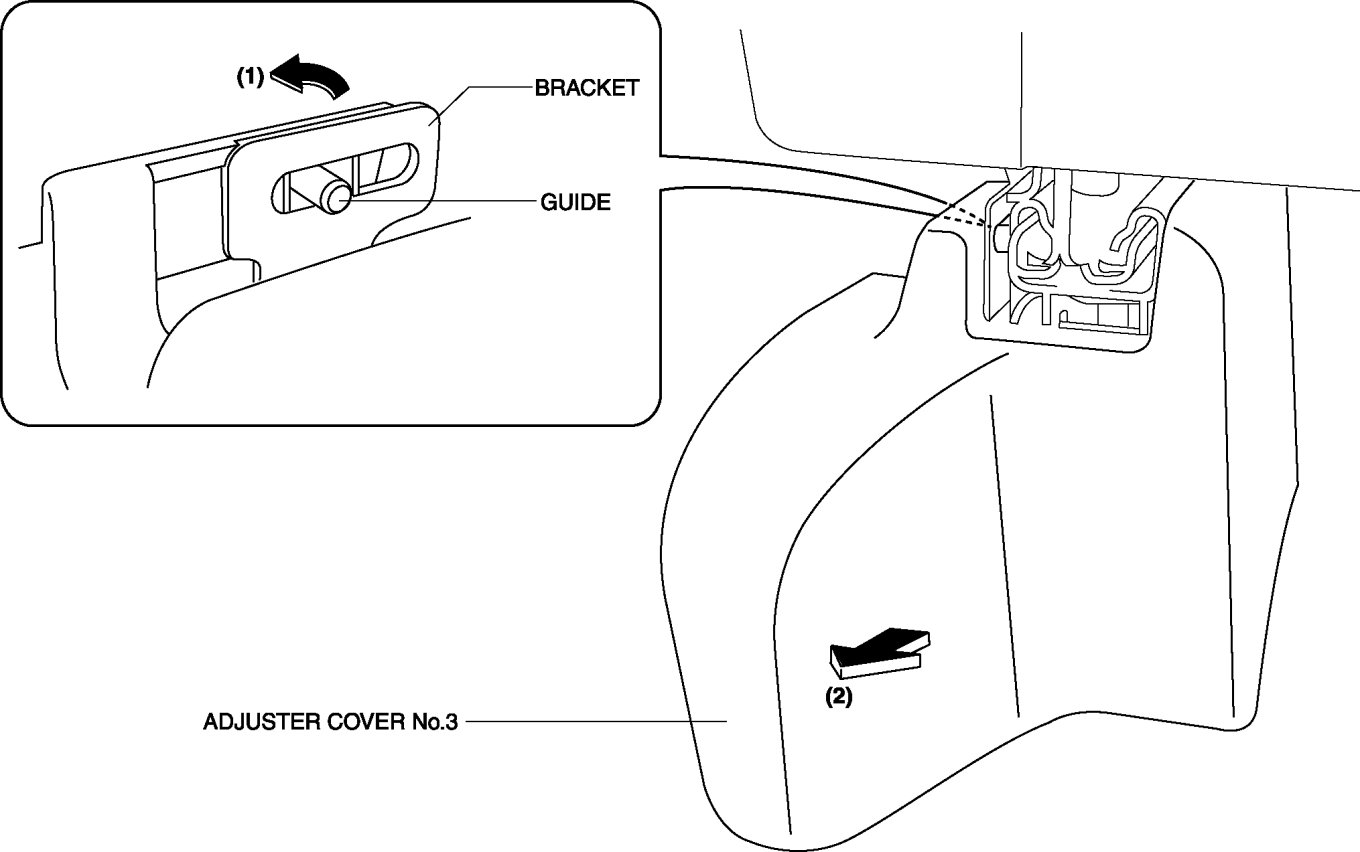 (1)
BRACKET
GUIDE
(2)
ADJUSTER COVER No.3