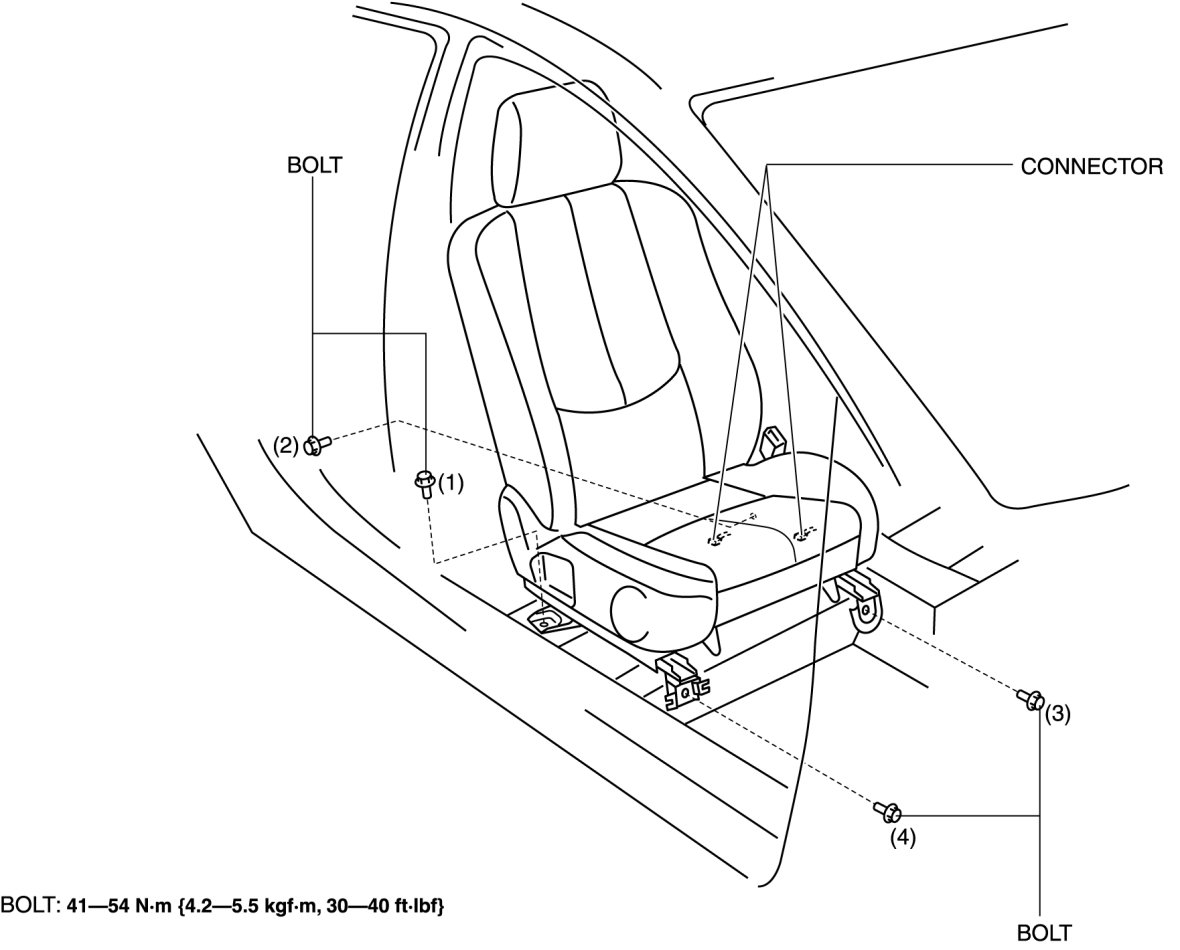 BOLT

CONNECTOR

(2)

(1)

(3)

(4)

BOLT: 41—54 N·m {4.2—5.5 kgf·m, 30—40 ft·lbf}

BOLT