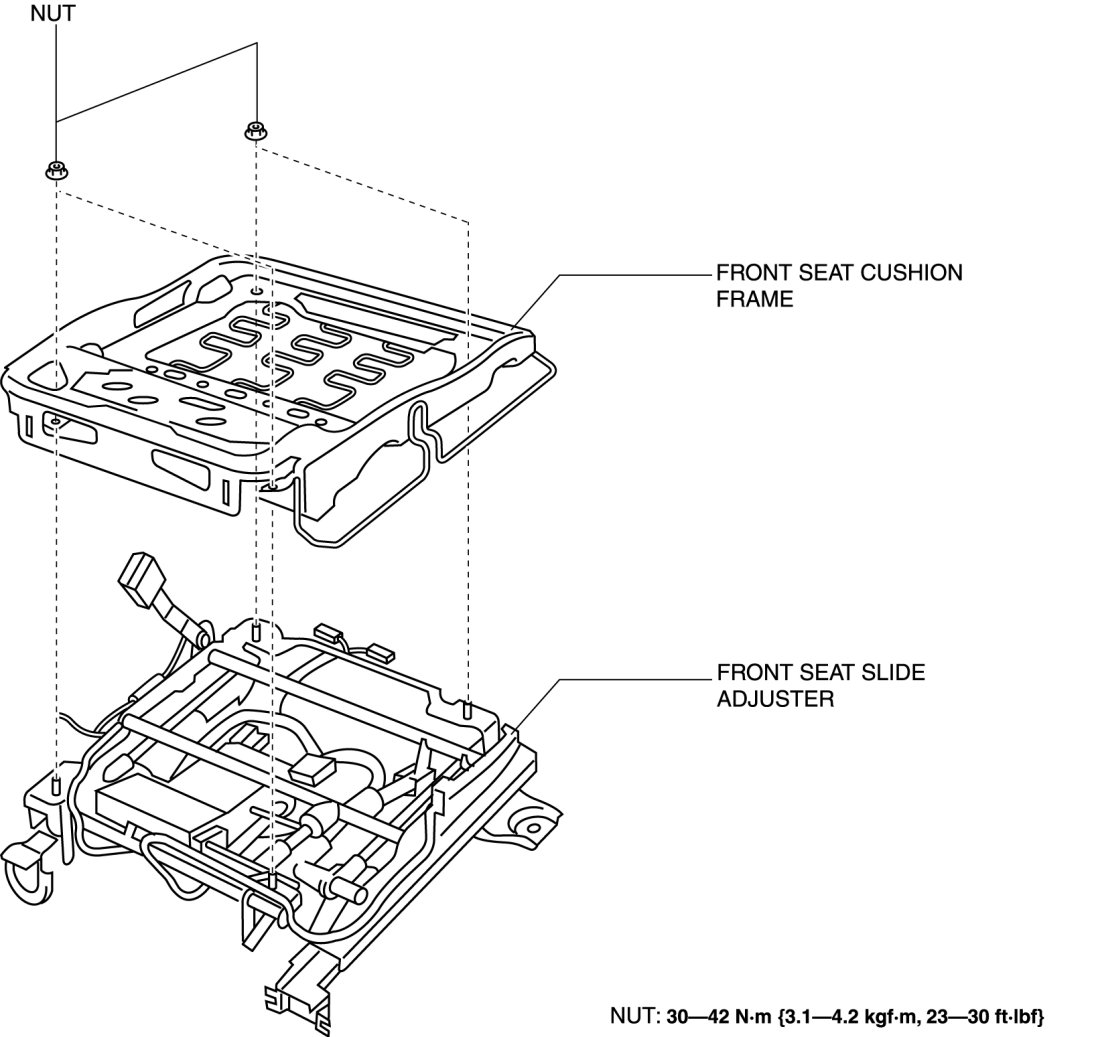 NUT

FRONT SEAT CUSHION FRAME

FRONT SEAT SLIDE ADJUSTER

NUT: 30—42 N·m {3.1—4.2 kgf·m, 23—30 ft·lbf}