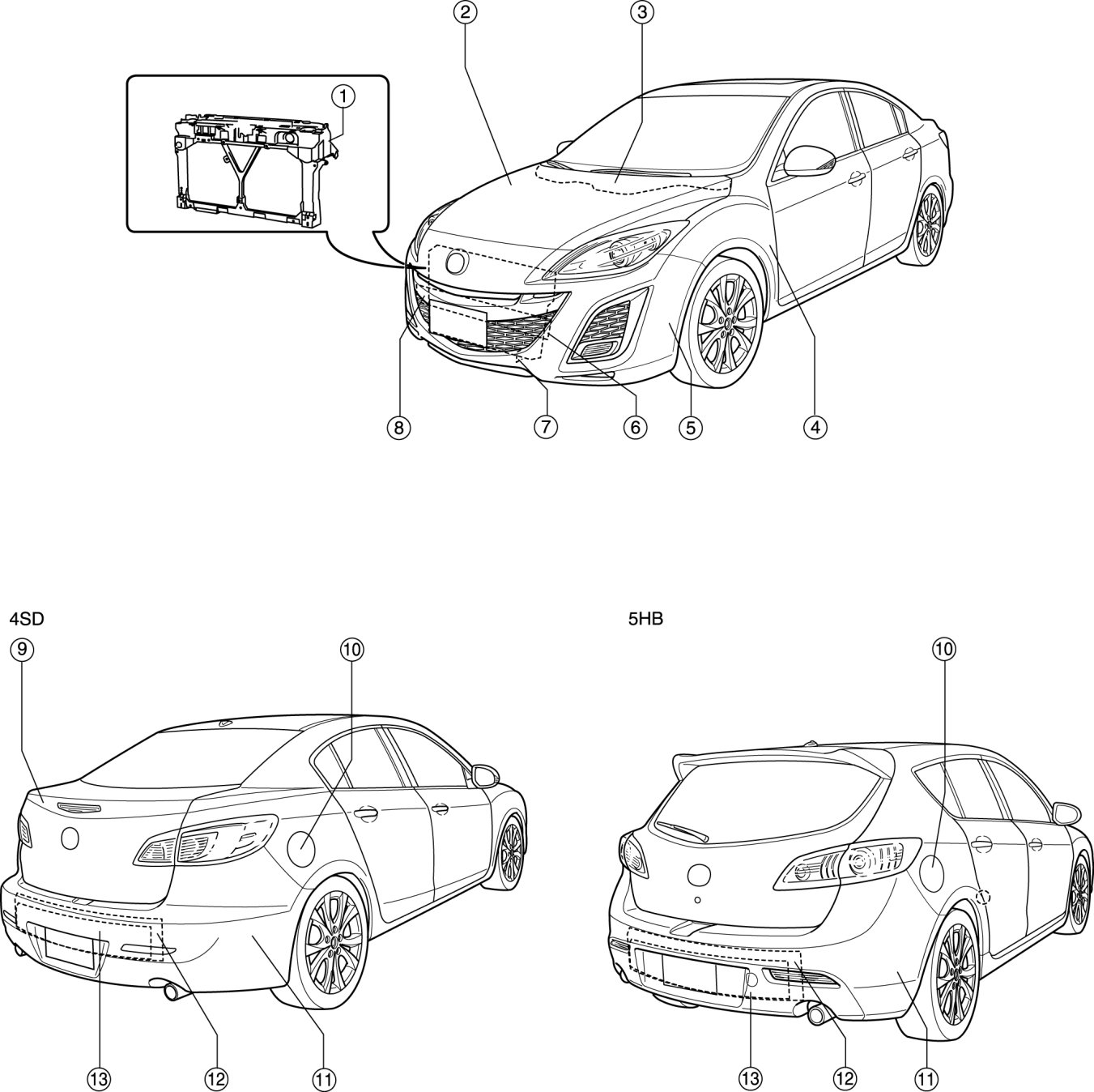 2
3
1
8
7
6
5
4

4SD
9
10
13
12
11

5HB
10
13
12
11