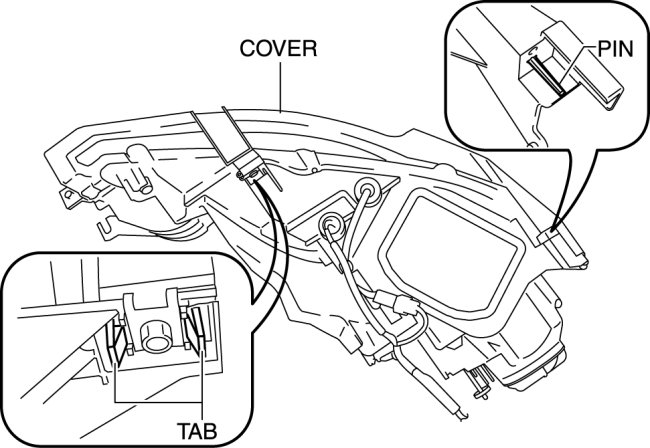 COVER

PIN

TAB