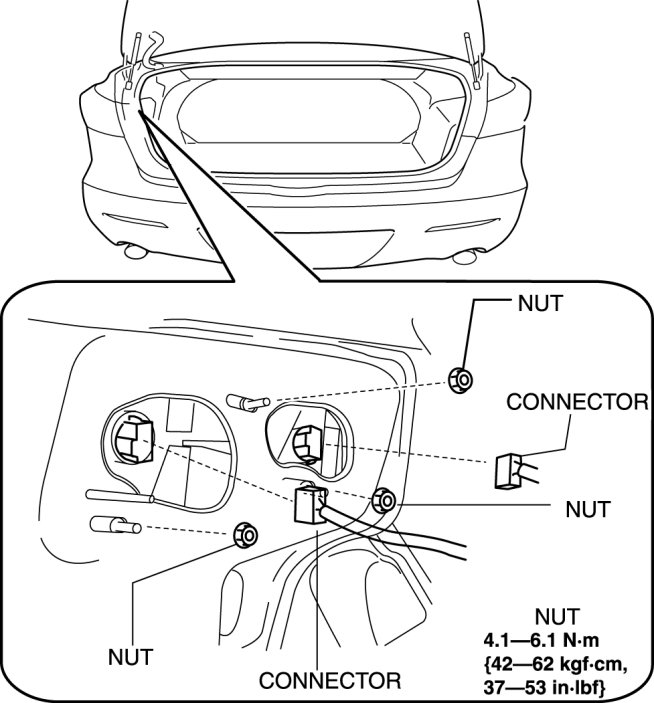 NUT

CONNECTOR

NUT

NUT

CONNECTOR

NUT
4.1—6.1 N·m
{42—62 kgf·cm,
37—53 in·lbf}