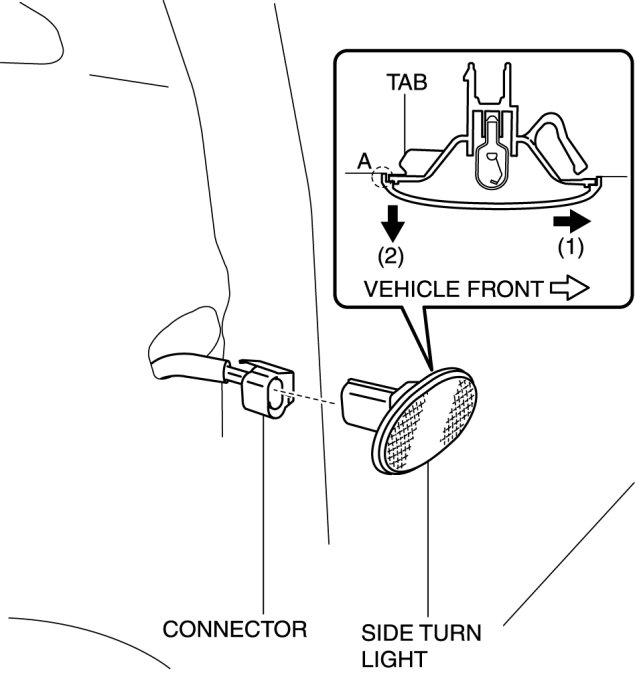 TAB
A
(2)
(1)
VEHICLE FRONT
CONNECTOR
SIDE TURN LIGHT